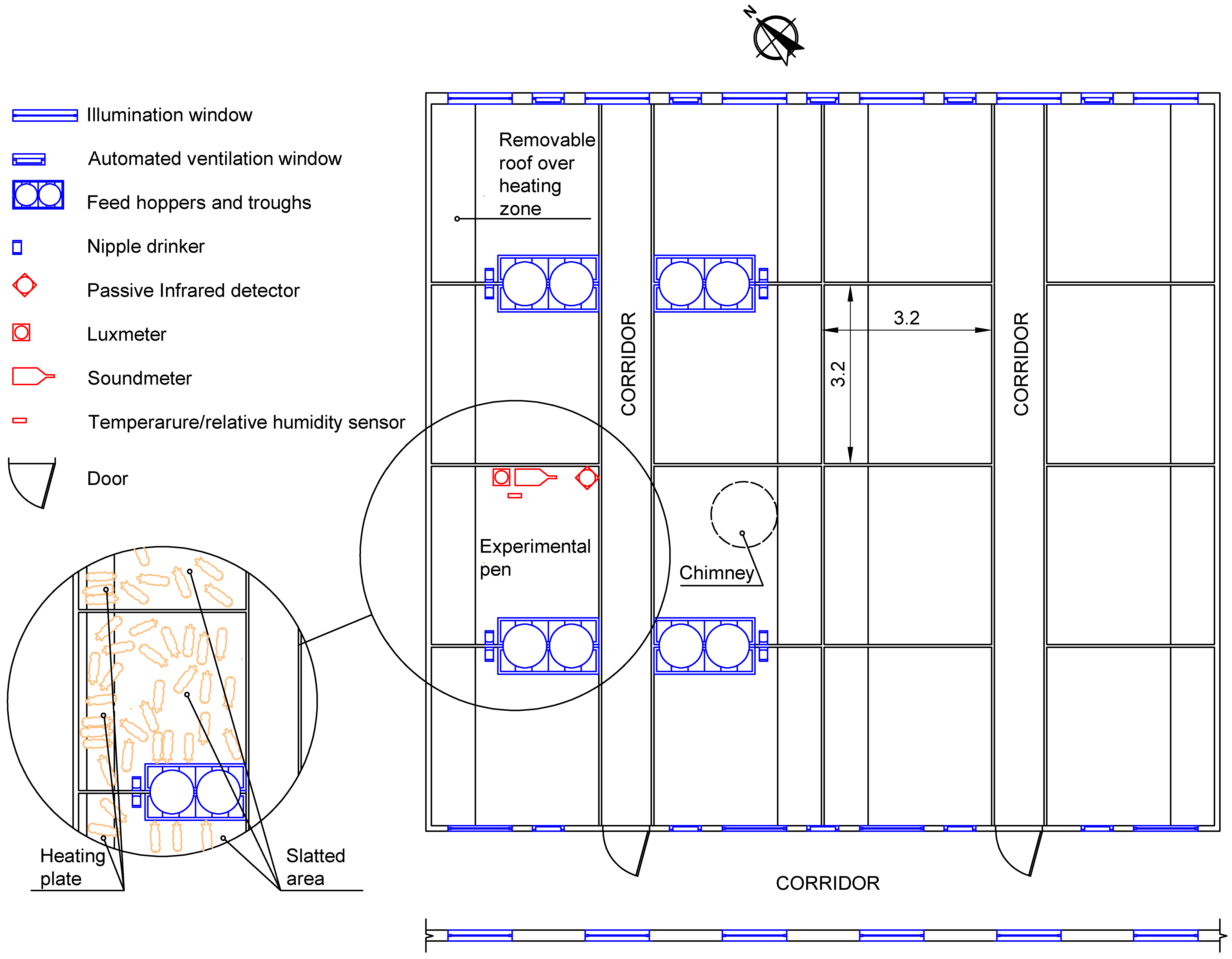 N

Illumination window

Automated ventilation window

Feed hoppers and troughs

Nipple drinker

Passive Infrared detector

Luxmeter

Soundmeter

Temperarure/relative humidity sensor

Door

Removable roof over heating zone

CORRIDOR

3.2

3.2

CORRIDOR

Experimental pen

Chimney

Heating plate

Slatted area

CORRIDOR