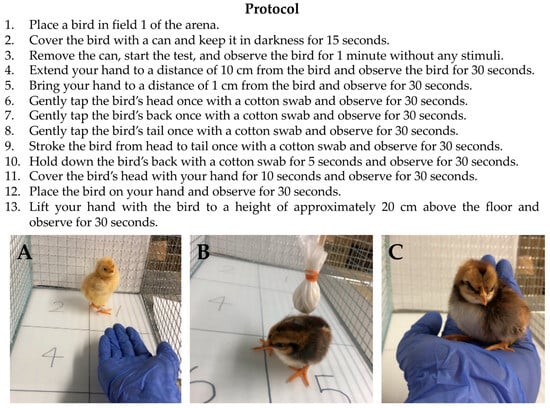 Protocol

1. Place a bird in field 1 of the arena.
2. Cover the bird with a can and keep it in darkness for 15 seconds.
3. Remove the can, start the test, and observe the bird for 1 minute without any stimuli.
4. Extend your hand to a distance of 10 cm from the bird and observe the bird for 30 seconds.
5. Bring your hand to a distance of 1 cm from the bird and observe for 30 seconds.
6. Gently tap the bird's head once with a cotton swab and observe for 30 seconds.
7. Gently tap the bird's back once with a cotton swab and observe for 30 seconds.
8. Gently tap the bird's tail once with a cotton swab and observe for 30 seconds.
9. Stroke the bird from head to tail once with a cotton swab and observe for 30 seconds.
10. Hold down the bird's back with a cotton swab for 5 seconds and observe for 30 seconds.
11. Cover the bird's head with your hand for 10 seconds and observe for 30 seconds.
12. Place the bird on your hand and observe for 30 seconds.
13. Lift your hand with the bird to a height of approximately 20 cm above the floor and observe for 30 seconds.

A
2
1
4

B
2
4
5
5

C