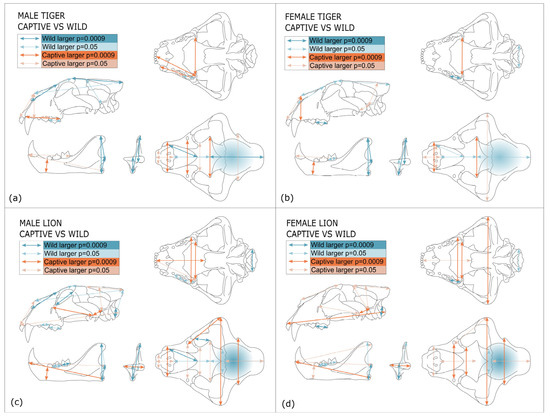 MALE TIGER
CAPTIVE VS WILD

Wild larger p=0.0009
Wild larger p=0.05
Captive larger p=0.0009
Captive larger p=0.05

(a)

FEMALE TIGER
CAPTIVE VS WILD

Wild larger p=0.0009
Wild larger p=0.05
Captive larger p=0.0009
Captive larger p=0.05

(b)

MALE LION
CAPTIVE VS WILD

Wild larger p=0.0009
Wild larger p=0.05
Captive larger p=0.0009
Captive larger p=0.05

(c)

FEMALE LION
CAPTIVE VS WILD

Wild larger p=0.0009
Wild larger p=0.05
Captive larger p=0.0009
Captive larger p=0.05

(d)