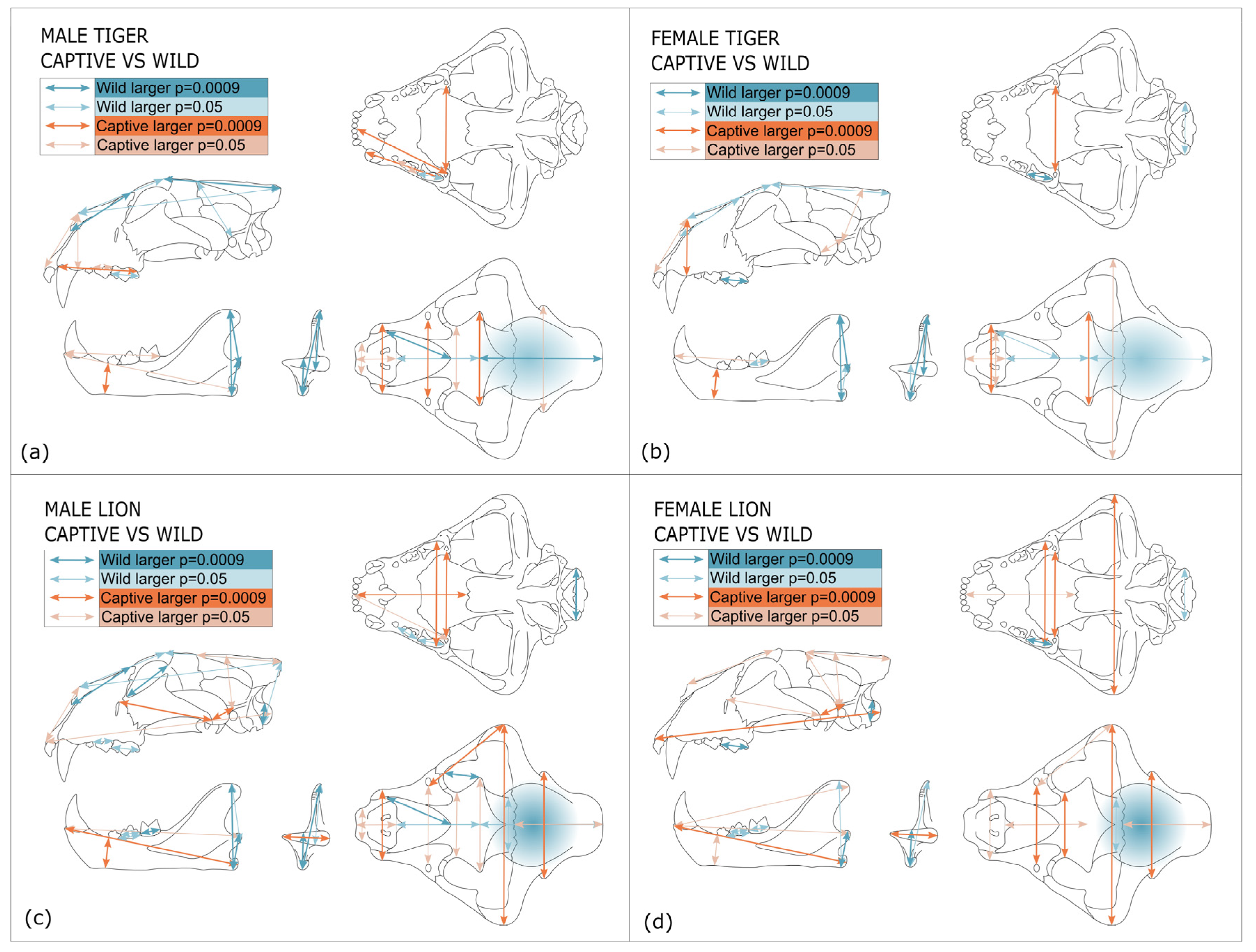 MALE TIGER
CAPTIVE VS WILD

Wild larger p=0.0009
Wild larger p=0.05
Captive larger p=0.0009
Captive larger p=0.05

(a)

FEMALE TIGER
CAPTIVE VS WILD

Wild larger p=0.0009
Wild larger p=0.05
Captive larger p=0.0009
Captive larger p=0.05

(b)

MALE LION
CAPTIVE VS WILD

Wild larger p=0.0009
Wild larger p=0.05
Captive larger p=0.0009
Captive larger p=0.05

(c)

FEMALE LION
CAPTIVE VS WILD

Wild larger p=0.0009
Wild larger p=0.05
Captive larger p=0.0009
Captive larger p=0.05

(d)