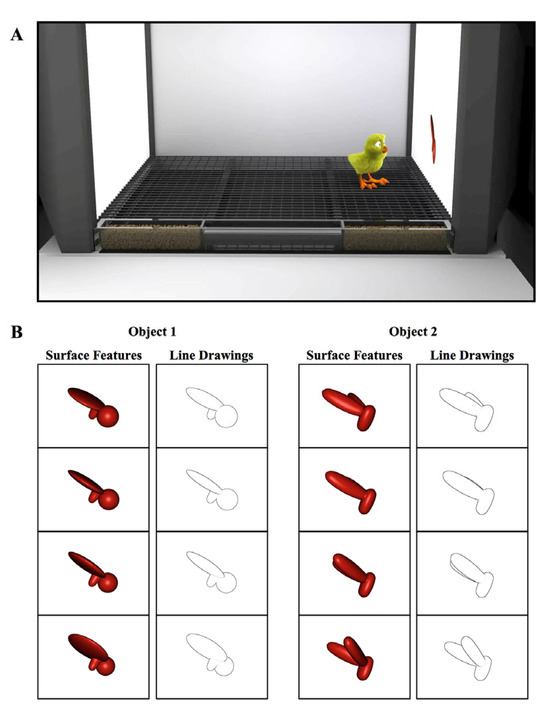 A

B

Object 1

Surface Features

Line Drawings

Object 2

Surface Features

Line Drawings