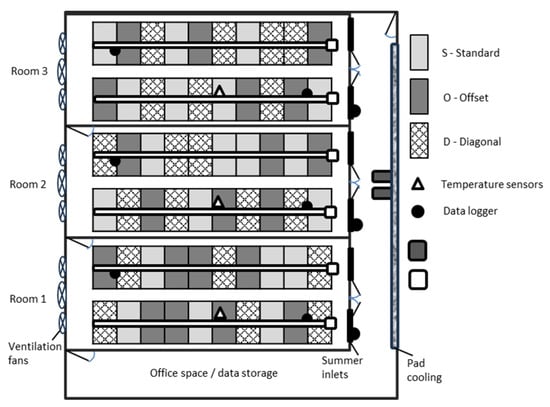 Room 3

Room 2

Room 1

Ventilation fans

Office space / data storage

Summer inlets

Pad cooling

S - Standard

O - Offset

D - Diagonal

Temperature sensors

Data logger