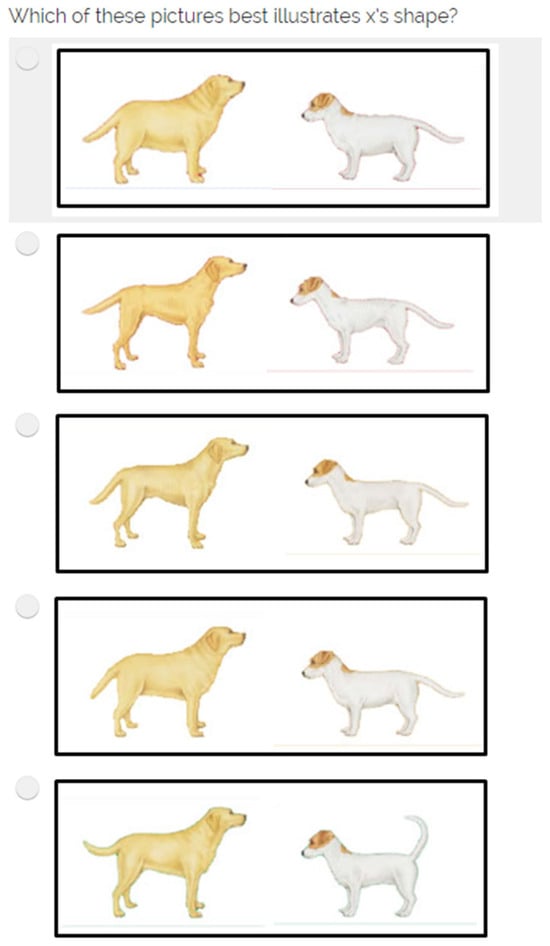 Which of these pictures best illustrates x's shape?