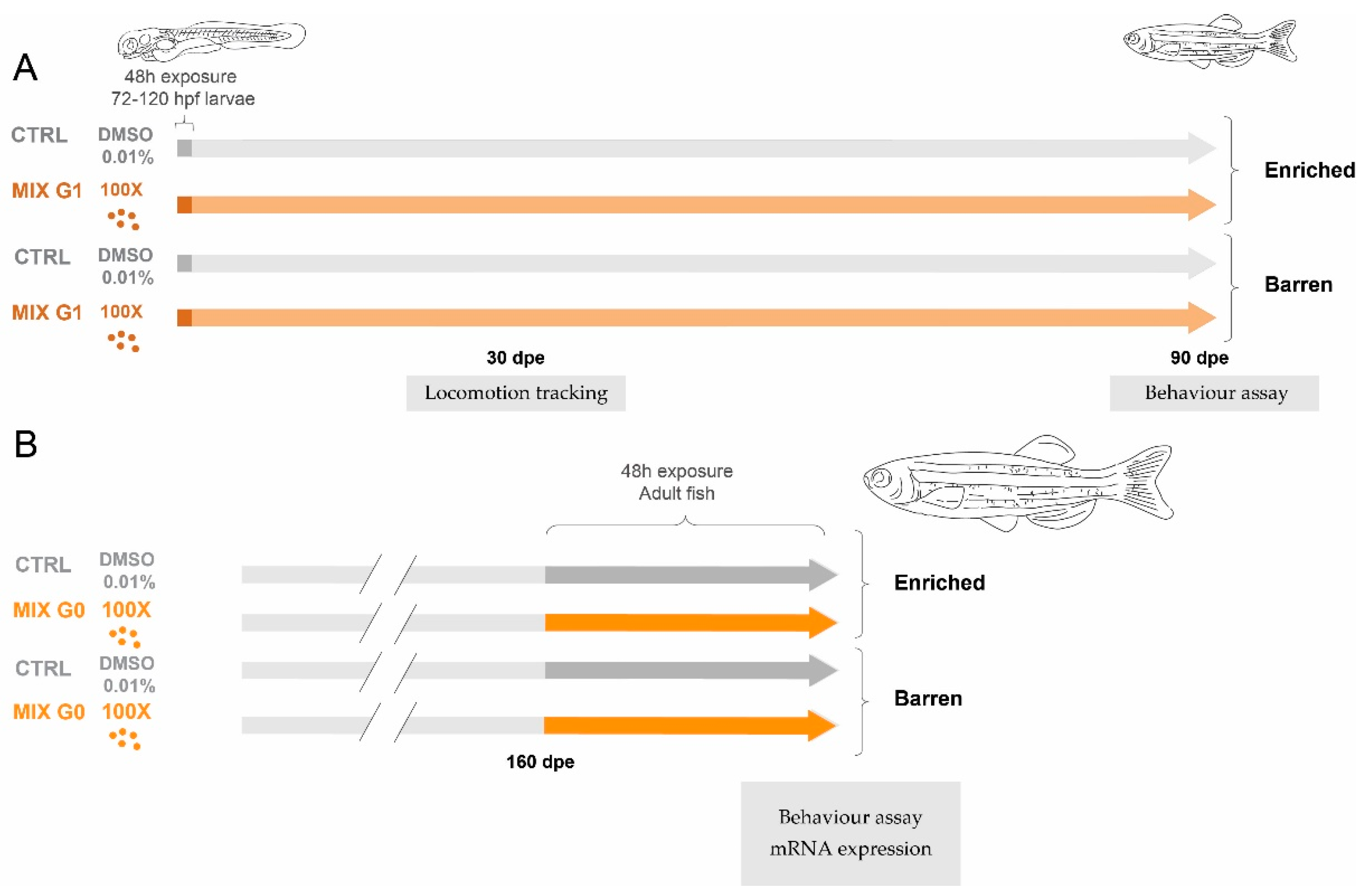 A

48h exposure
72-120 hpf larvae

CTRL DMSO 0.01%

MIX G1 100X

Enriched

CTRL DMSO 0.01%

MIX G1 100X

Barren

30 dpe

90 dpe

Locomotion tracking

Behaviour assay

B

48h exposure
Adult fish

CTRL DMSO 0.01%

MIX G0 100X

Enriched

CTRL DMSO 0.01%

MIX G0 100X

Barren

160 dpe

Behaviour assay
mRNA expression