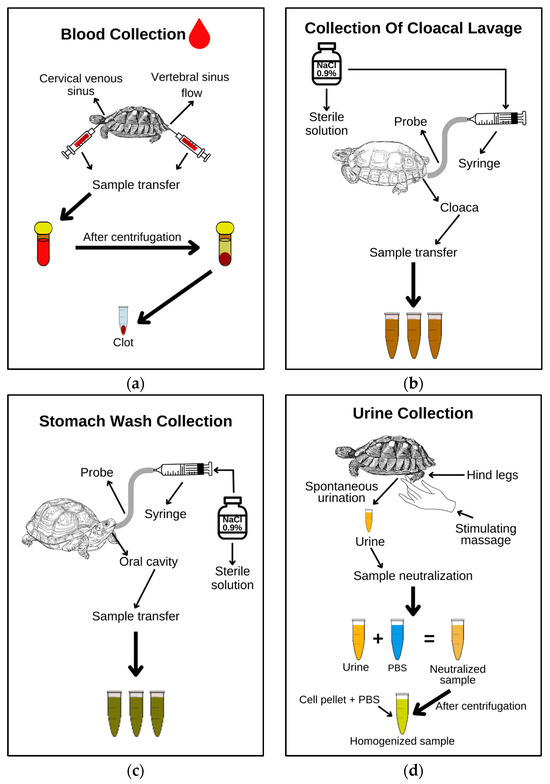 Blood Collection

Cervical venous sinus

Vertebral sinus flow

Sample transfer

After centrifugation

Clot

(a)

Collection Of Cloacal Lavage

NaCl 0.9%

Sterile solution

Probe

Syringe

Cloaca

Sample transfer

(b)

Stomach Wash Collection

Probe

Syringe

NaCl 0.9%

Oral cavity

Sterile solution

Sample transfer

(c)

Urine Collection

Hind legs

Spontaneous urination

Stimulating massage

Urine

Sample neutralization

+ =

Urine

PBS

Neutralized sample

Cell pellet + PBS

After centrifugation

Homogenized sample

(d)