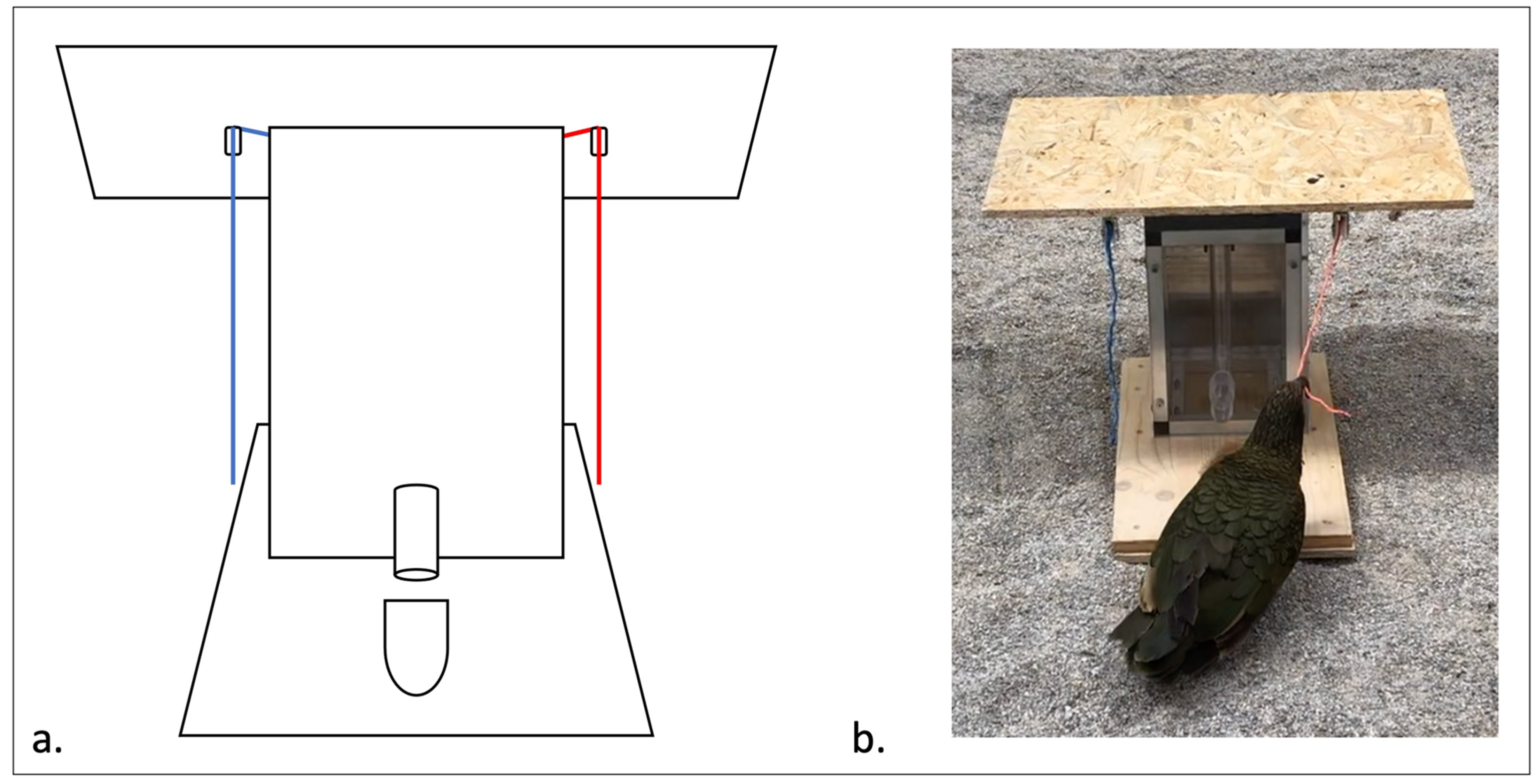 a.

b.