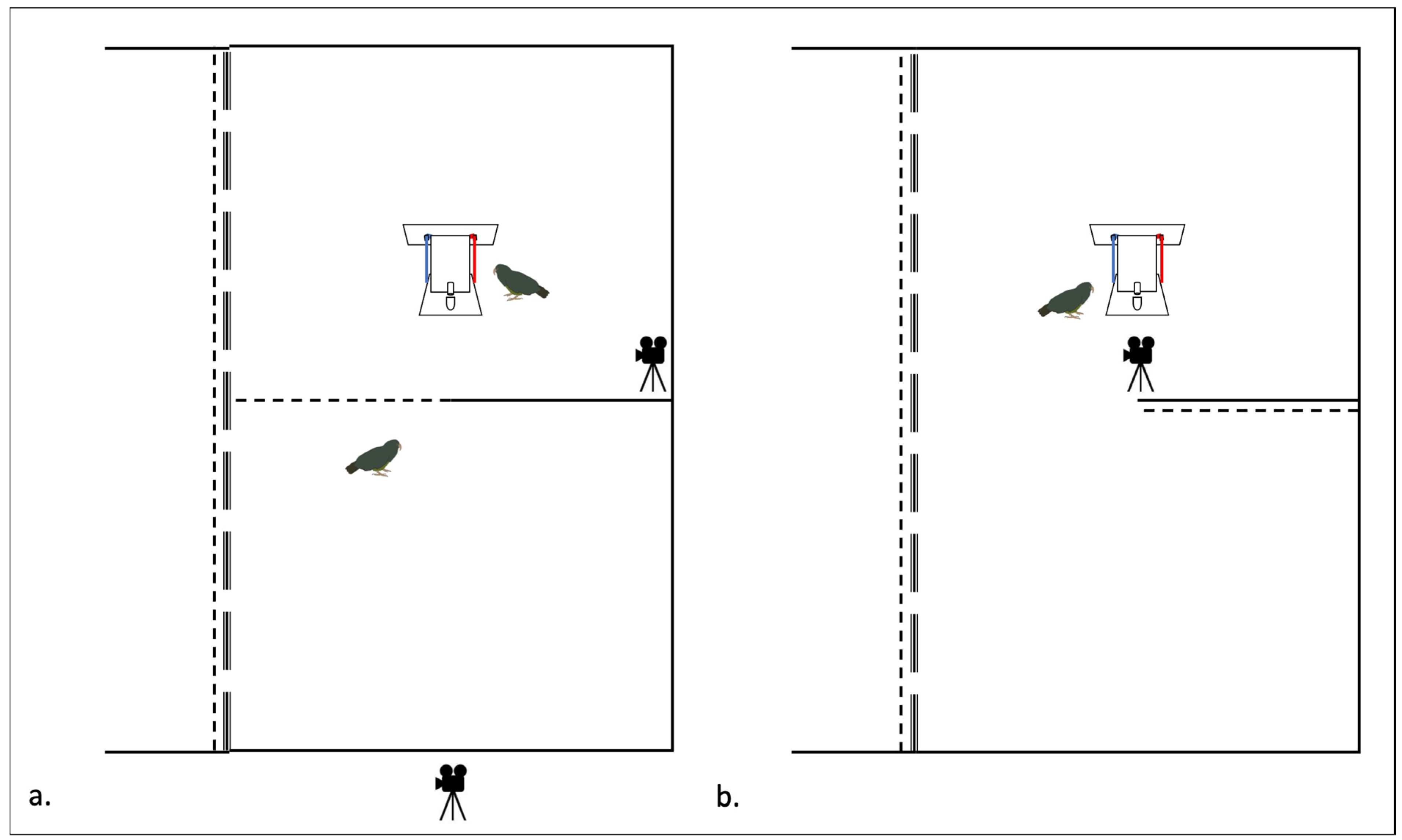 a.

b.