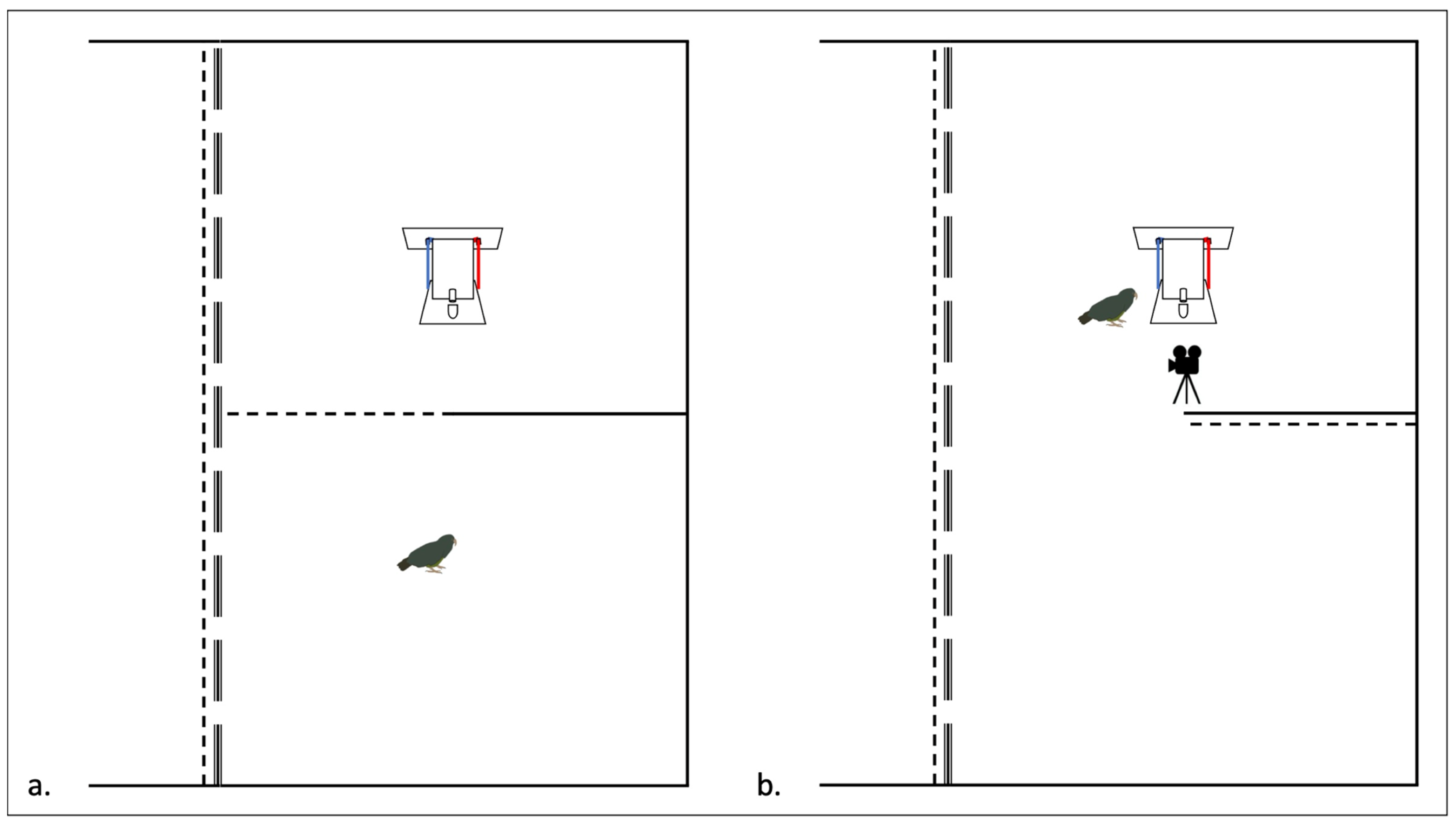 a.

b.