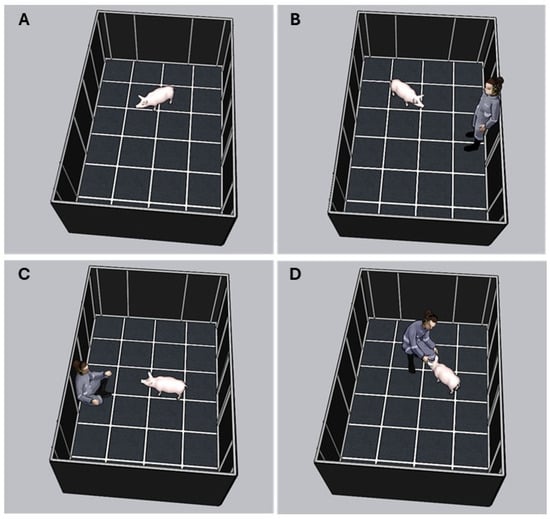 A

B

C

D