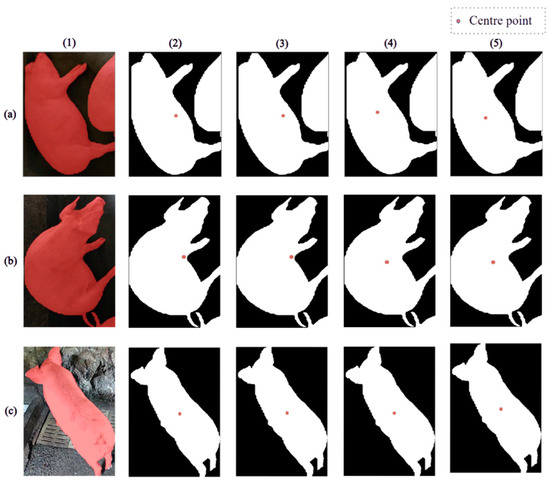 Centre point

(1)
(2)
(3)
(4)
(5)

(a)

(b)

(c)