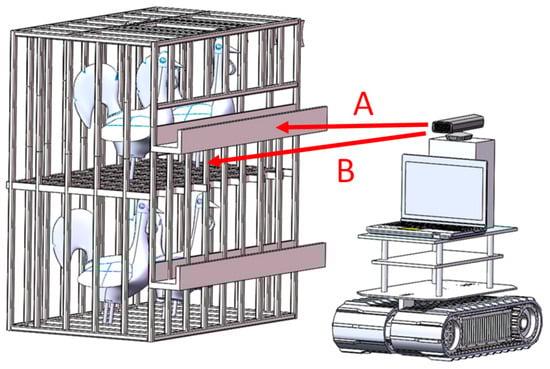 A

B