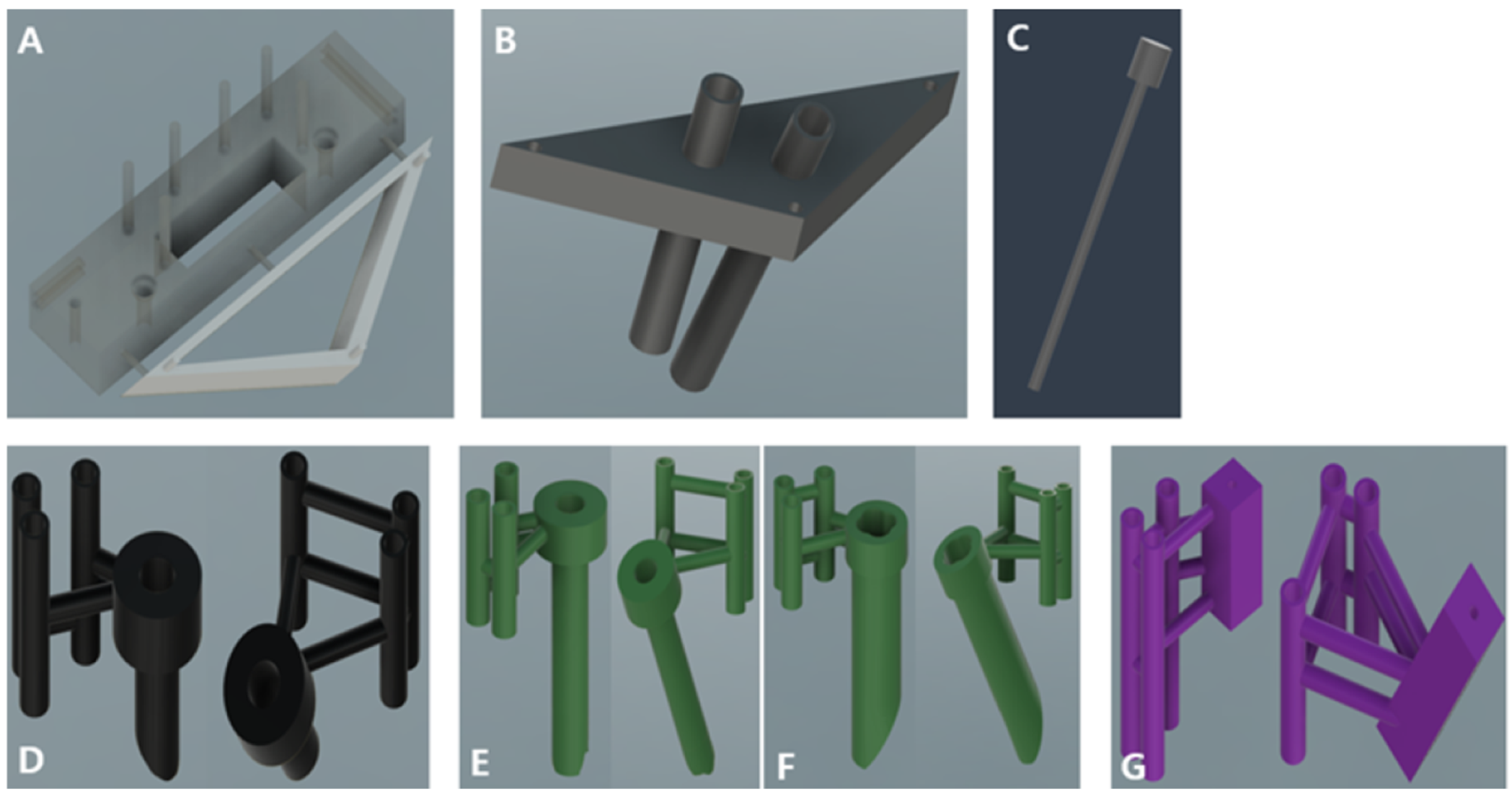 A
B
C
D
E
F
G