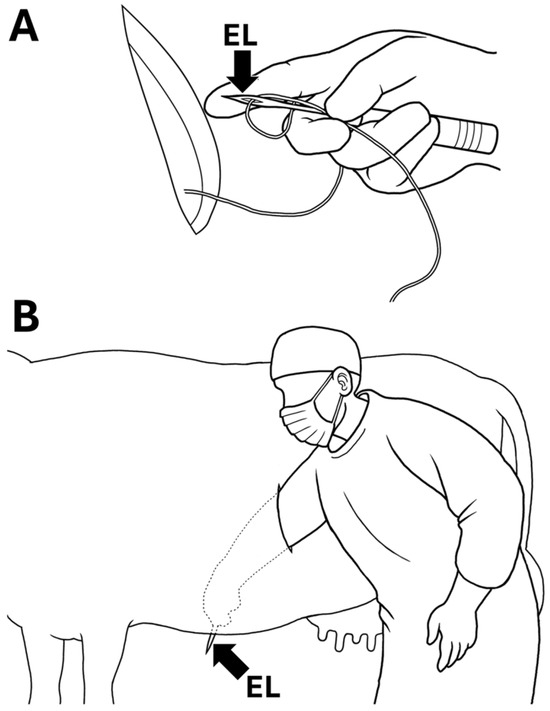 A

EL

B

EL