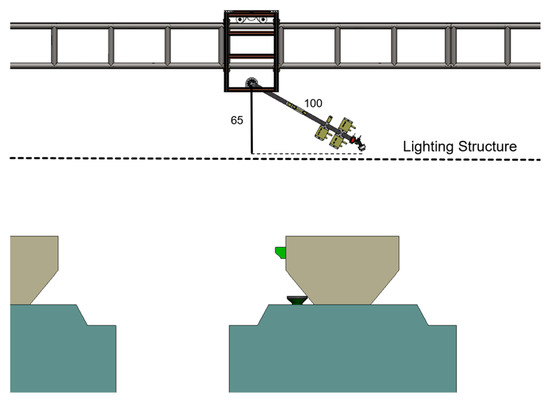 100

65

Lighting Structure