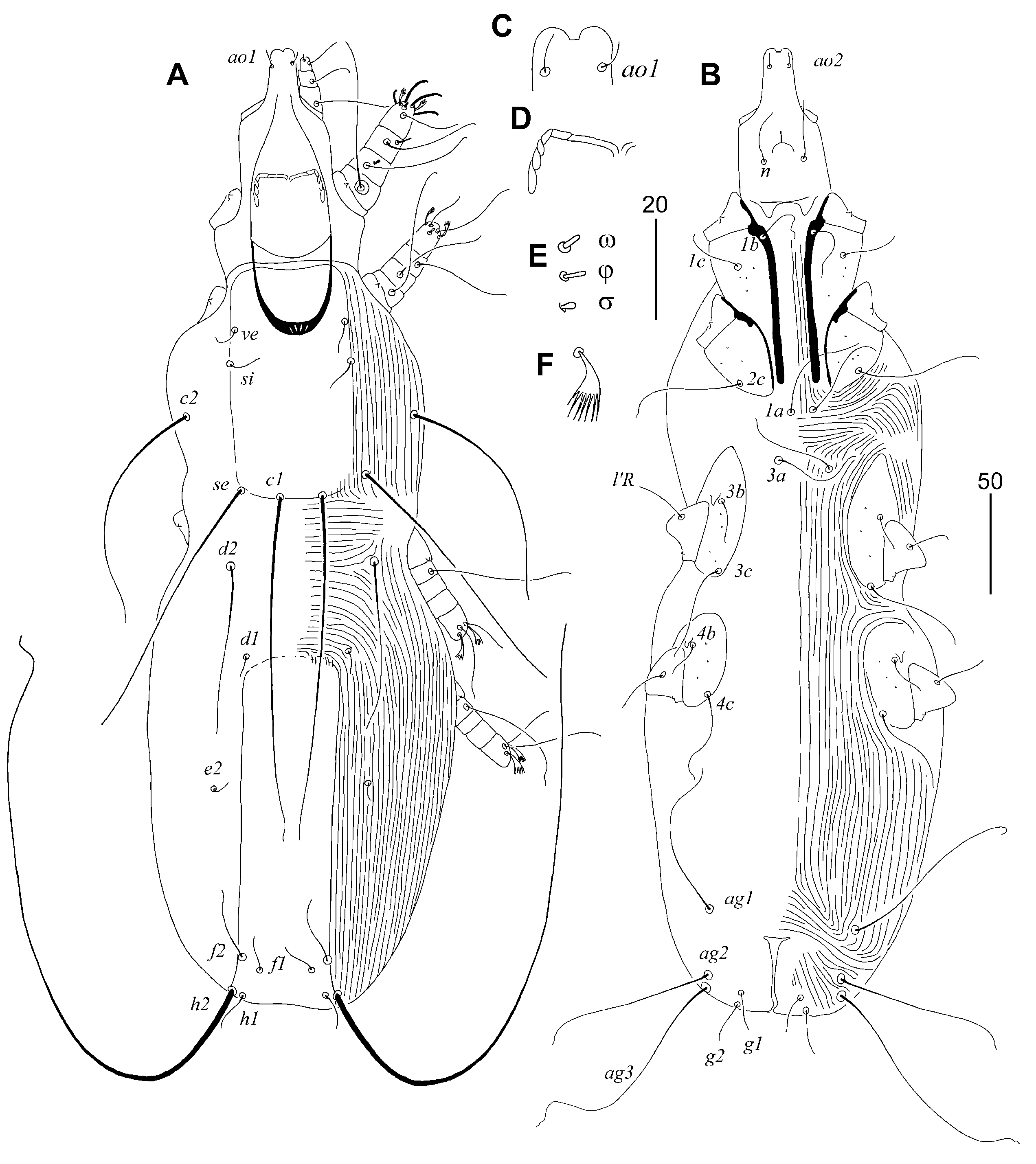 A

ao1

ve

si

c2

se

c1

d2

d1

e2

f2

f1

h2

h1

C

ao1

D

E

ω

φ

σ

F

20

B

ao2

n

1b

1c

2c

1a

3a

l'R

3b

3c

4b

4c

ag1

ag2

ag3

g2

g1

50