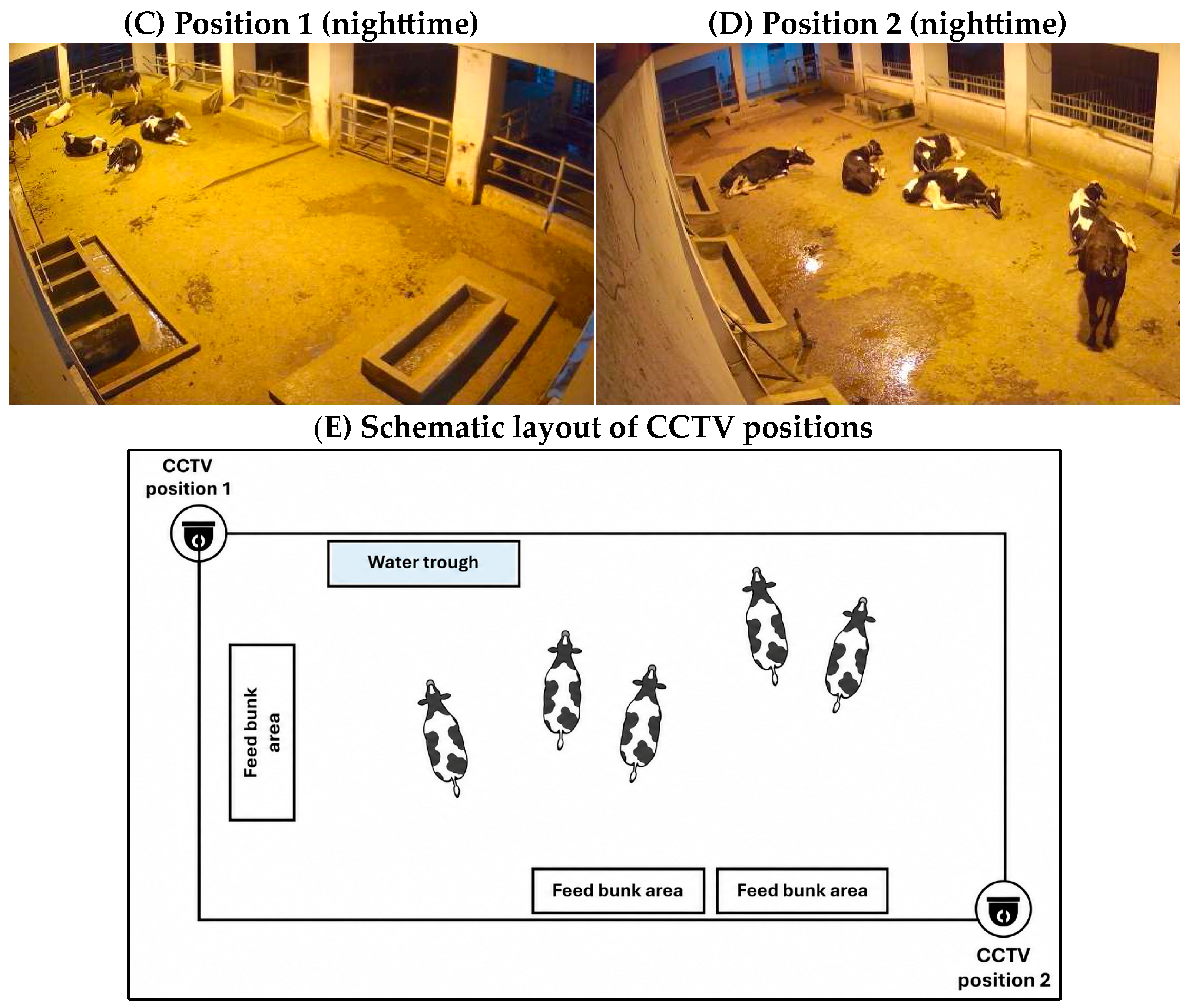 (C) Position 1 (nighttime)

(D) Position 2 (nighttime)

(E) Schematic layout of CCTV positions

CCTV position 1

Water trough

Feed bunk area

Feed bunk area

Feed bunk area

CCTV position 2