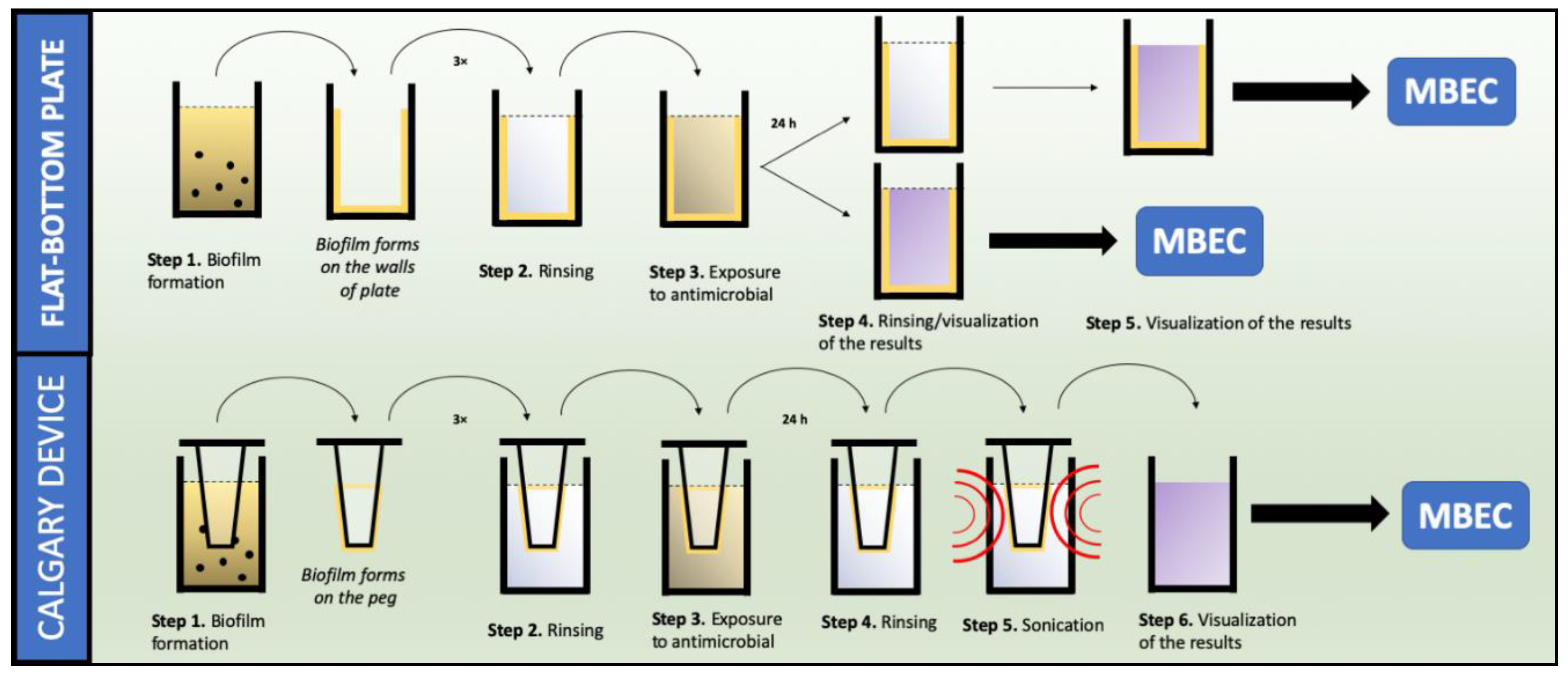 FLAT-BOTTOM PLATE

3×

24 h

MBEC

MBEC

Step 1. Biofilm formation

Biofilm forms on the walls of plate

Step 2. Rinsing

Step 3. Exposure to antimicrobial

Step 4. Rinsing/visualization of the results

Step 5. Visualization of the results

CALGARY DEVICE

3×

24 h

MBEC

Step 1. Biofilm formation

Biofilm forms on the peg

Step 2. Rinsing

Step 3. Exposure to antimicrobial

Step 4. Rinsing

Step 5. Sonication

Step 6. Visualization of the results