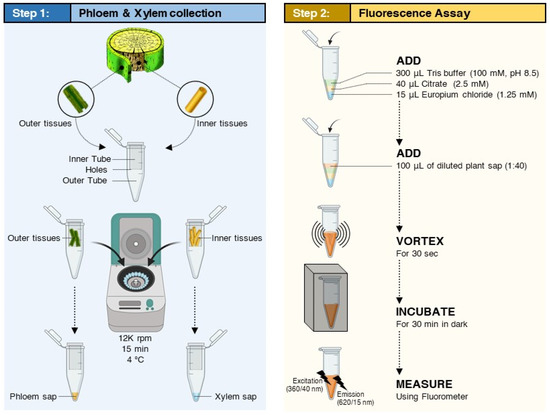 Step 1: Phloem & Xylem collection

Outer tissues

Inner tissues

Inner Tube
Holes
Outer Tube

Outer tissues

Inner tissues

12K rpm
15 min
4 °C

Phloem sap

Xylem sap

Step 2: Fluorescence Assay

ADD
300 μL Tris buffer (100 mM, pH 8.5)
40 μL Citrate (2.5 mM)
15 μL Europium chloride (1.25 mM)

ADD
100 μL of diluted plant sap (1:40)

VORTEX
For 30 sec

INCUBATE
For 30 min in dark

Excitation (360/40 nm)
Emission (620/15 nm)

MEASURE
Using Fluorometer