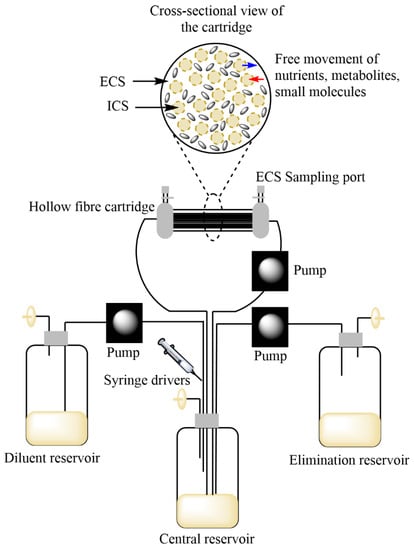 Cross-sectional view of the cartridge

ECS

ICS

Free movement of nutrients, metabolites, small molecules

ECS Sampling port

Hollow fibre cartridge

Pump

Pump

Pump

Syringe drivers

Diluent reservoir

Elimination reservoir

Central reservoir