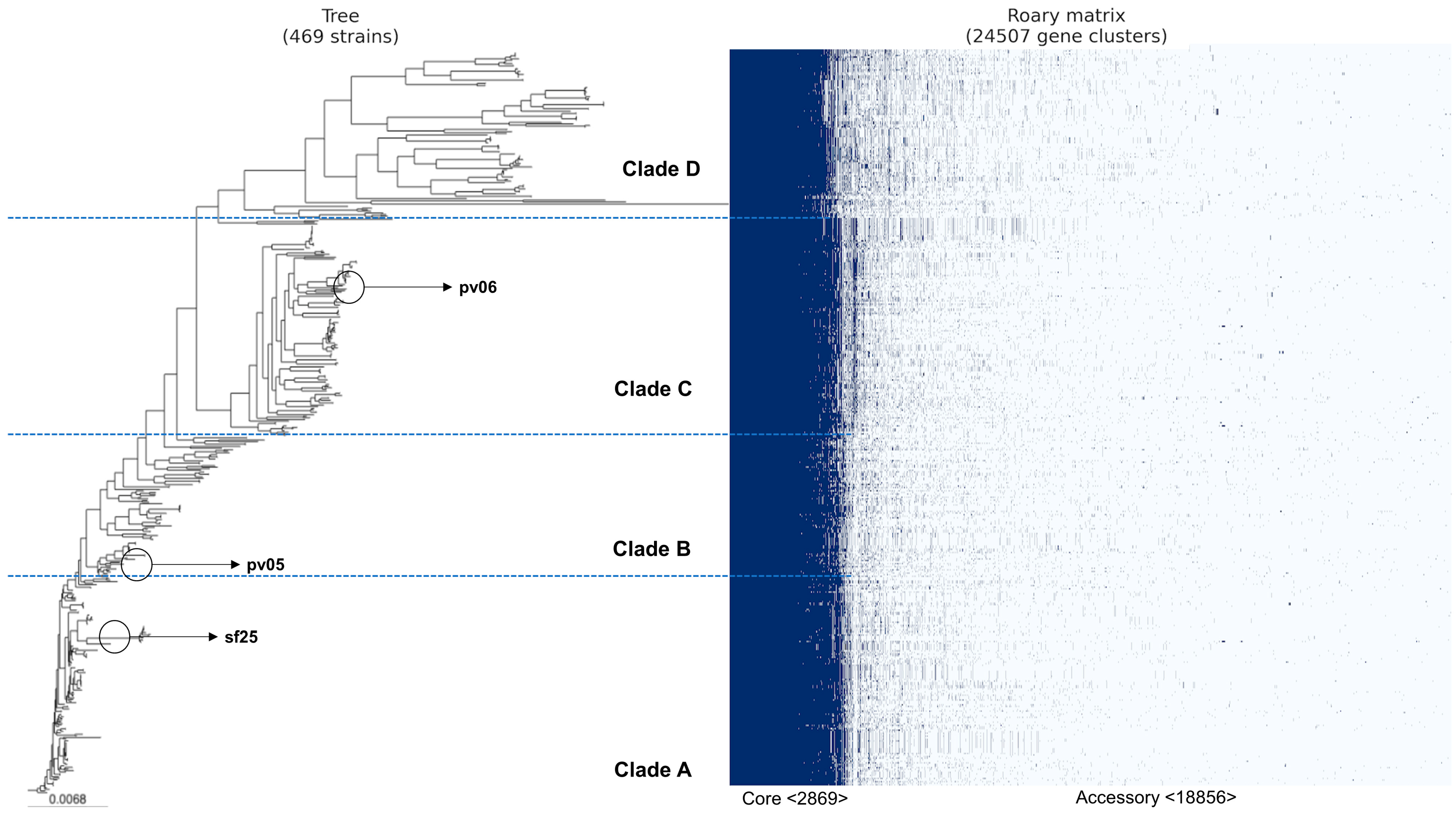 Tree
(469 strains)

Roary matrix
(24507 gene clusters)

Clade D

pv06

Clade C

Clade B

pv05

sf25

Clade A

0.0068

Core <2869>

Accessory <18856>