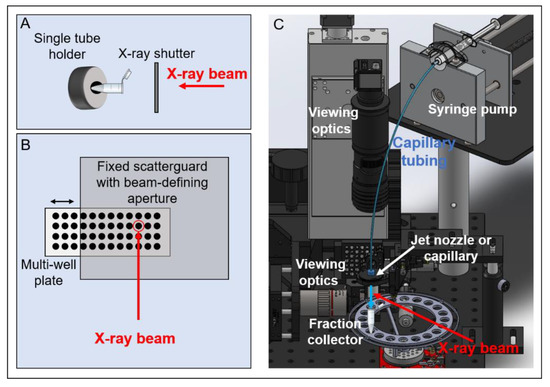 A

Single tube holder

X-ray shutter

X-ray beam

B

Fixed scatterguard with beam-defining aperture

Multi-well plate

X-ray beam

C

Viewing optics

Syringe pump

Capillary tubing

Jet nozzle or capillary

Viewing optics

Fraction collector

X-ray beam