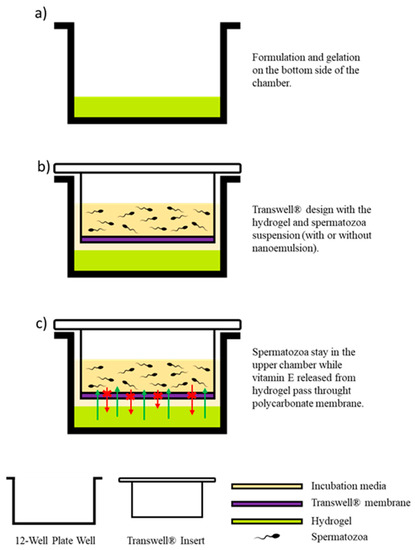 a)

Formulation and gelation on the bottom side of the chamber.

b)

Transwell® design with the hydrogel and spermatozoa suspension (with or without nanoemulsion).

c)

Spermatozoa stay in the upper chamber while vitamin E released from hydrogel pass throught polycarbonate membrane.

12-Well Plate Well

Transwell® Insert

Incubation media

Transwell® membrane

Hydrogel

Spermatozoa