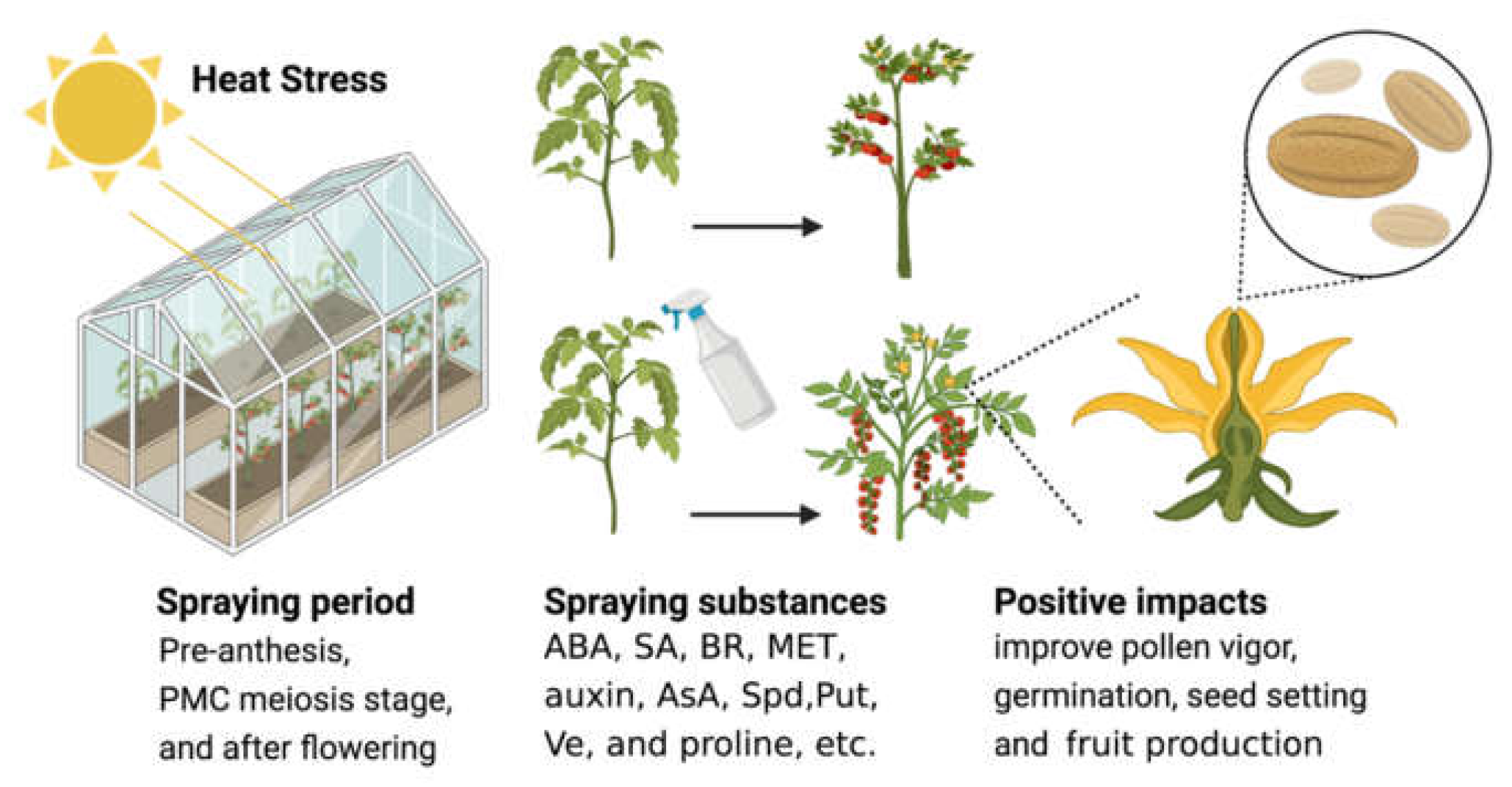 Heat Stress

Spraying period
Pre-anthesis,
PMC meiosis stage,
and after flowering

Spraying substances
ABA, SA, BR, MET,
auxin, AsA, Spd,Put,
Ve, and proline, etc.

Positive impacts
improve pollen vigor,
germination, seed setting
and fruit production