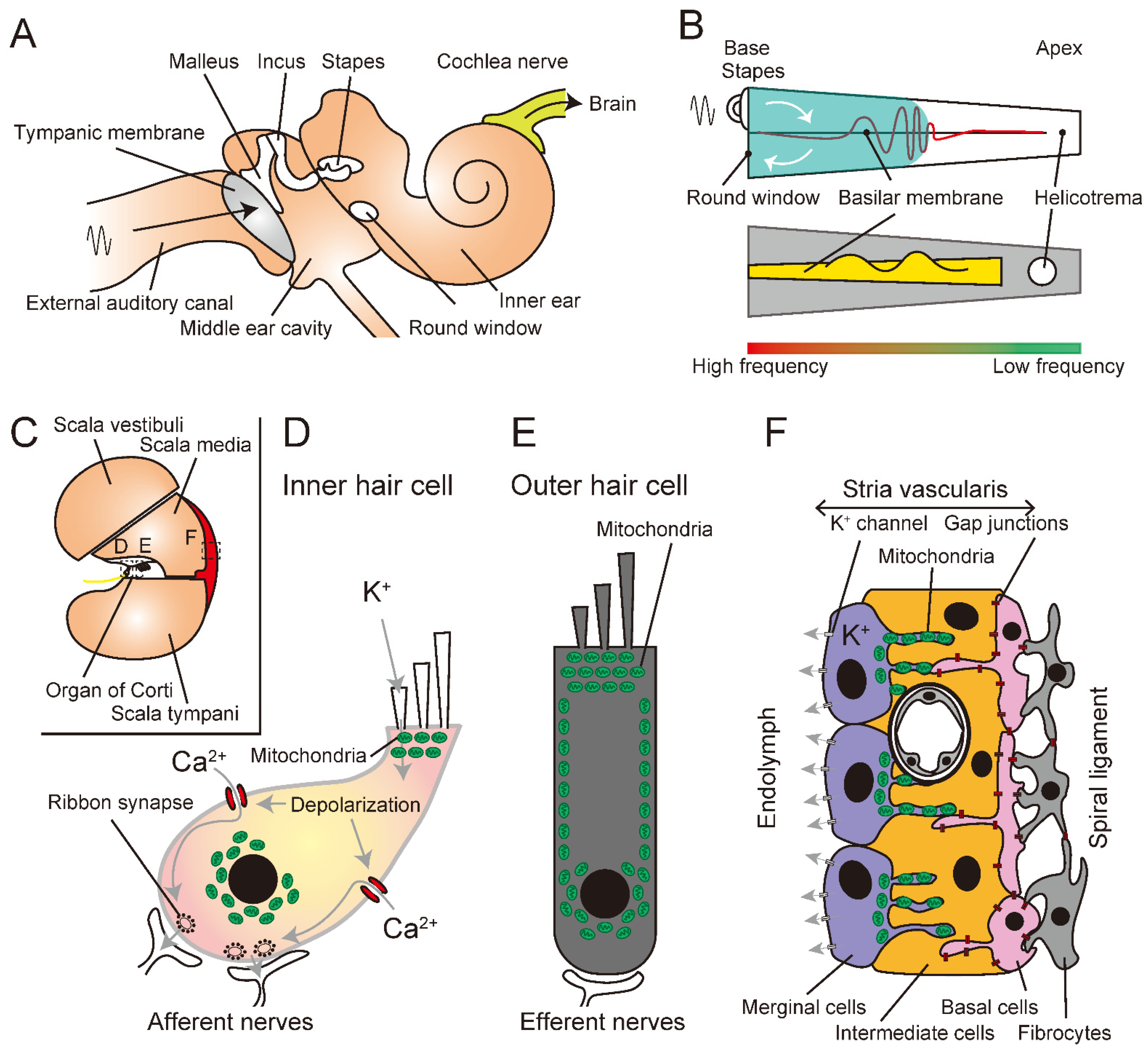 A

Malleus Incus Stapes Cochlea nerve

Brain

Tympanic membrane

External auditory canal

Middle ear cavity

Round window

Inner ear

B

Base Stapes

Apex

Round window Basilar membrane Helicotrema

High frequency Low frequency

C

Scala vestibuli

Scala media

D E F

Organ of Corti

Scala tympani

D

Inner hair cell

$K^+$

Mitochondria

$Ca^{2+}$

Ribbon synapse

Depolarization

$Ca^{2+}$

Afferent nerves

E

Outer hair cell

Mitochondria

Efferent nerves

F

Stria vascularis

$K^+$ channel Gap junctions

Mitochondria

$K^+$

Endolymph

Spiral ligament

Merginal cells

Intermediate cells

Basal cells

Fibrocytes