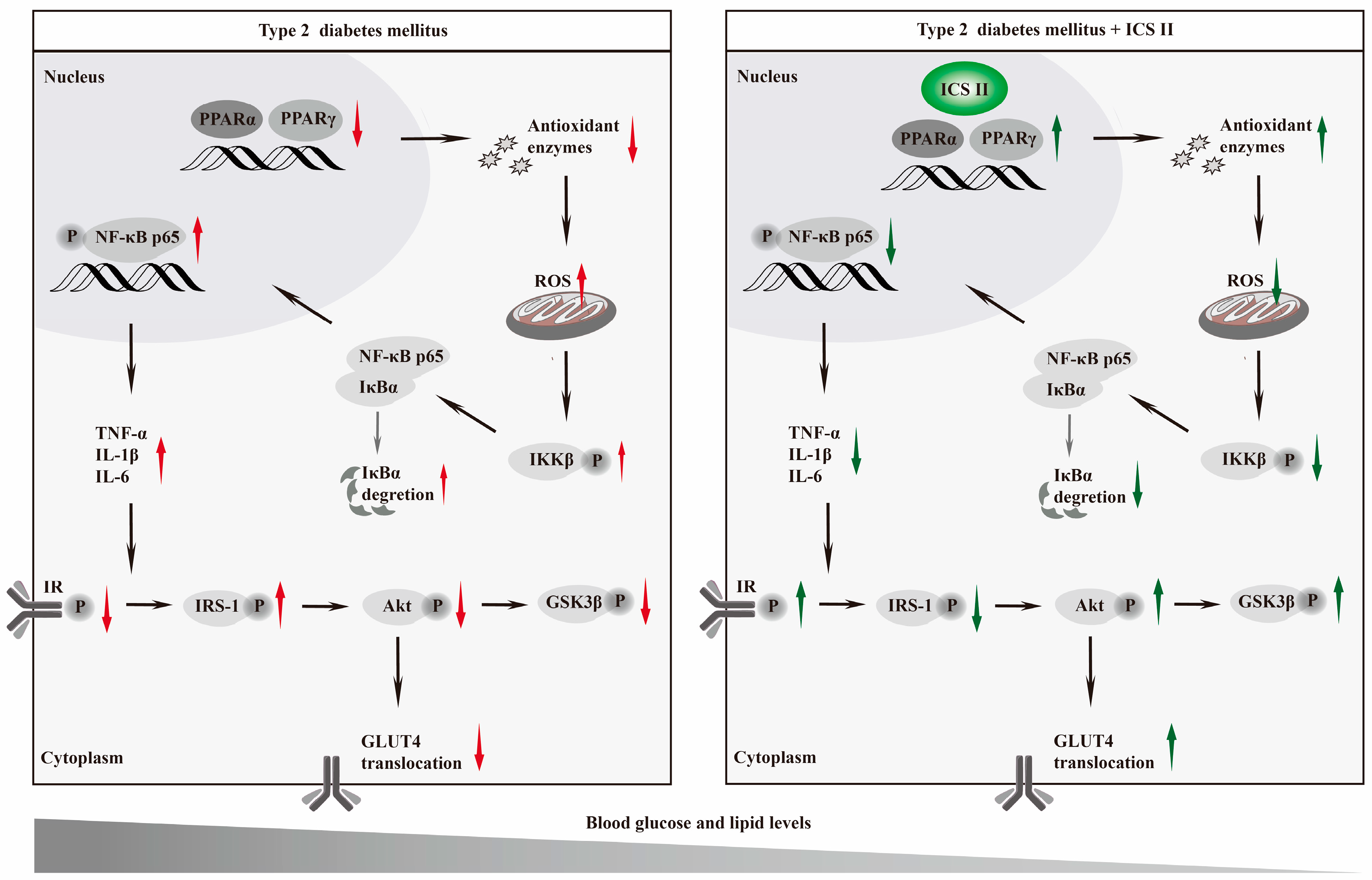 Type 2 diabetes mellitus

Nucleus

PPARα PPARγ

Antioxidant enzymes

P NF-κB p65

ROS

NF-κB p65
IκBα

TNF-α
IL-1β
IL-6

IκBα degretion

IKKβ P

IR P

IRS-1 P

Akt P

GSK3β P

GLUT4 translocation

Cytoplasm

Type 2 diabetes mellitus + ICS II

Nucleus

ICS II

PPARα PPARγ

Antioxidant enzymes

P NF-κB p65

ROS

NF-κB p65
IκBα

TNF-α
IL-1β
IL-6

IκBα degretion

IKKβ P

IR P

IRS-1 P

Akt P

GSK3β P

GLUT4 translocation

Cytoplasm

Blood glucose and lipid levels