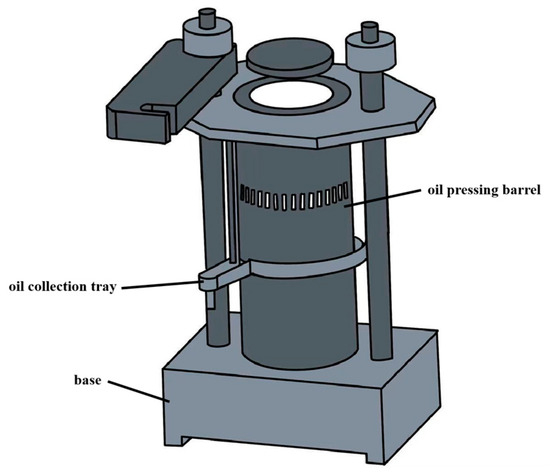 oil pressing barrel

oil collection tray

base