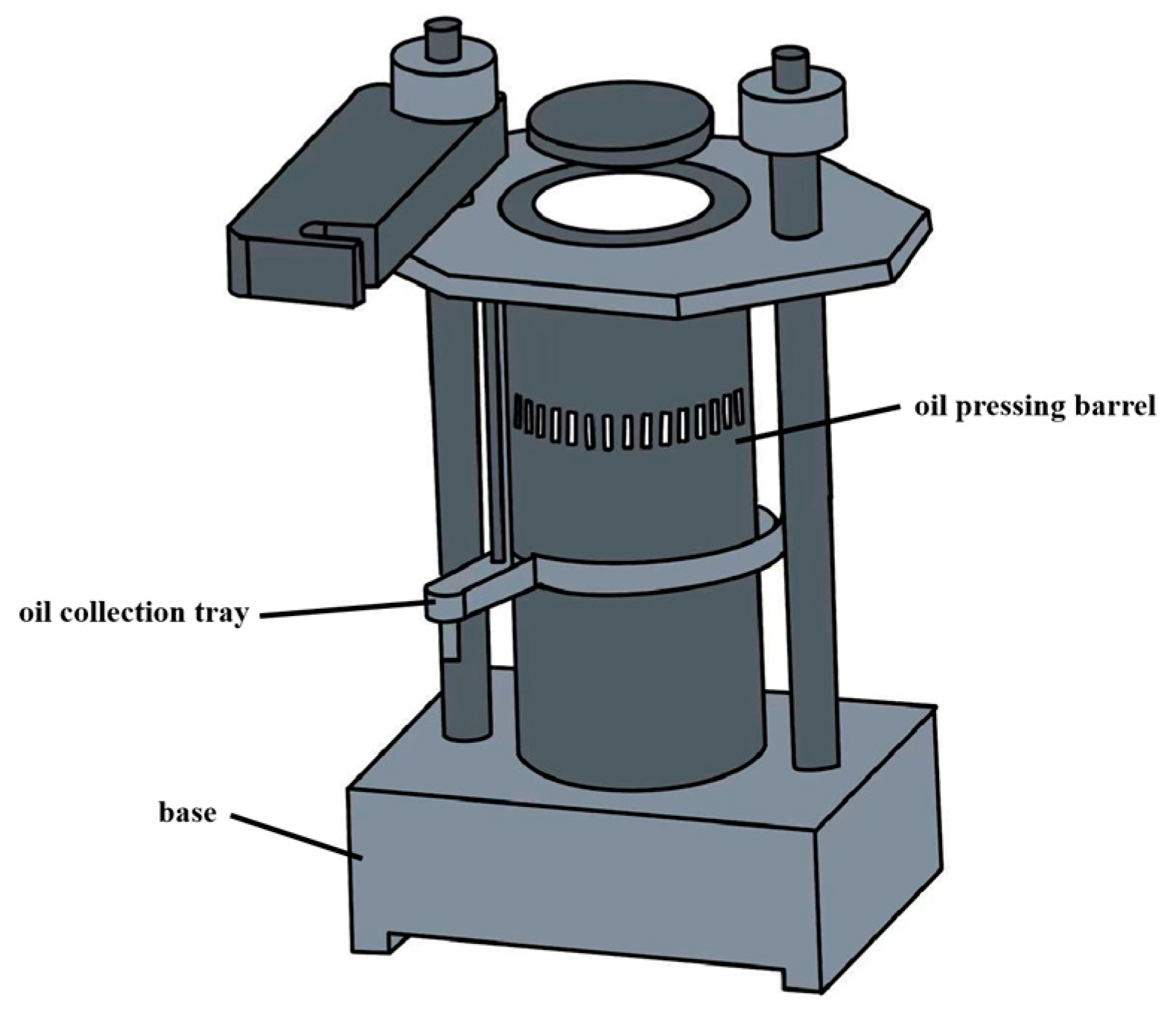 oil pressing barrel

oil collection tray

base