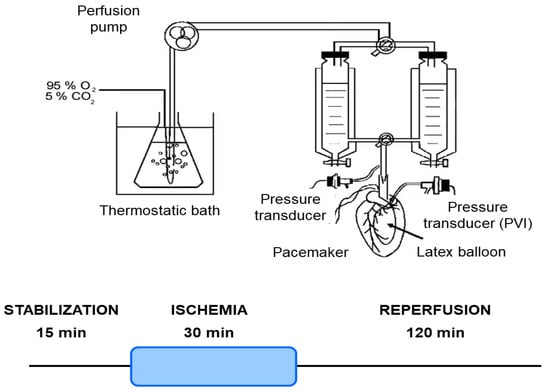 Perfusion pump

95 % $O_2$
5 % $CO_2$

Thermostatic bath

Pressure transducer

Pressure transducer (PVI)

Pacemaker

Latex balloon

STABILIZATION
15 min

ISCHEMIA
30 min

REPERFUSION
120 min