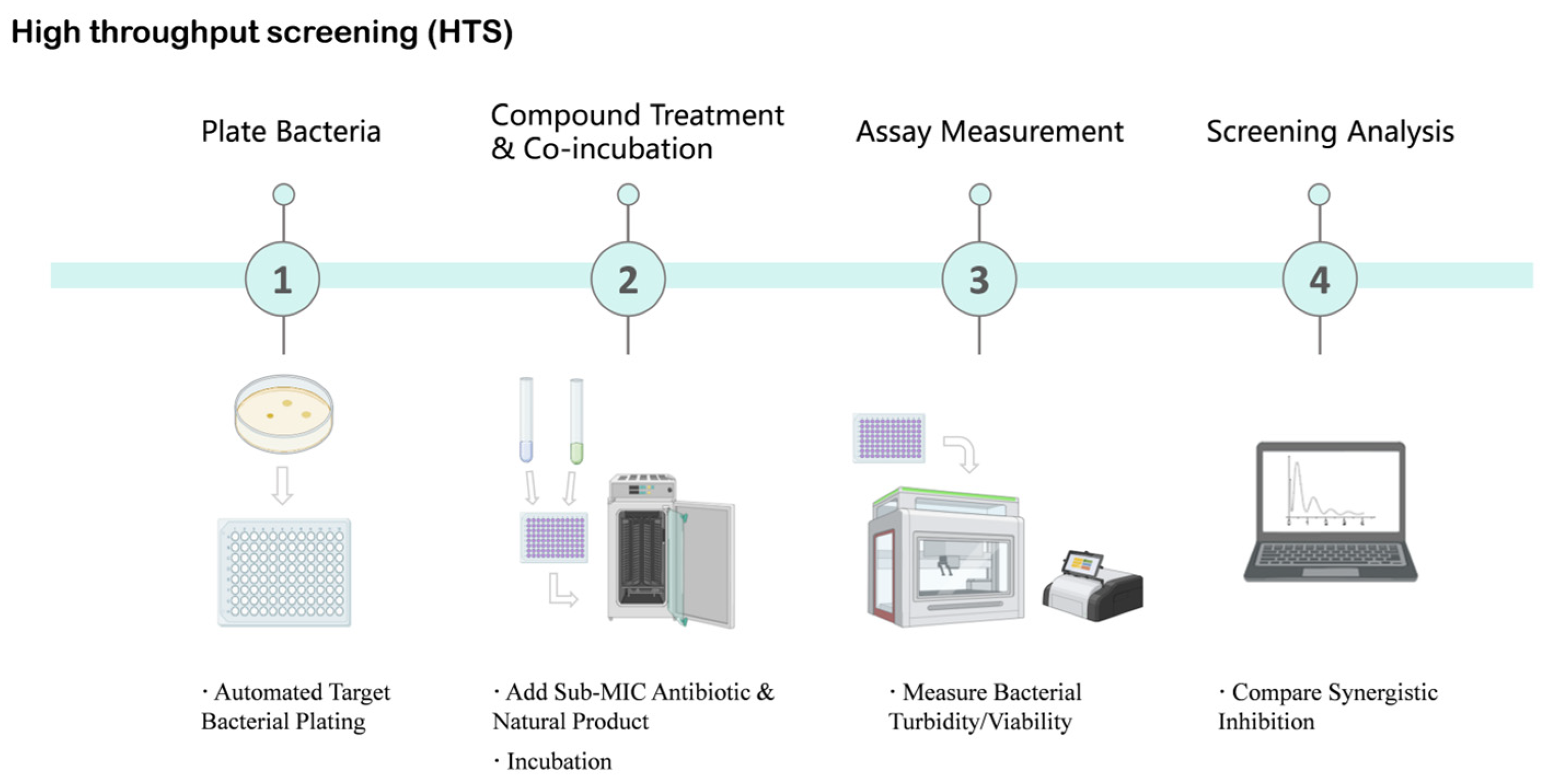 High throughput screening (HTS)

Plate Bacteria

Compound Treatment & Co-incubation

Assay Measurement

Screening Analysis

1

2

3

4

· Automated Target Bacterial Plating

· Add Sub-MIC Antibiotic & Natural Product

· Incubation

· Measure Bacterial Turbidity/Viability

· Compare Synergistic Inhibition