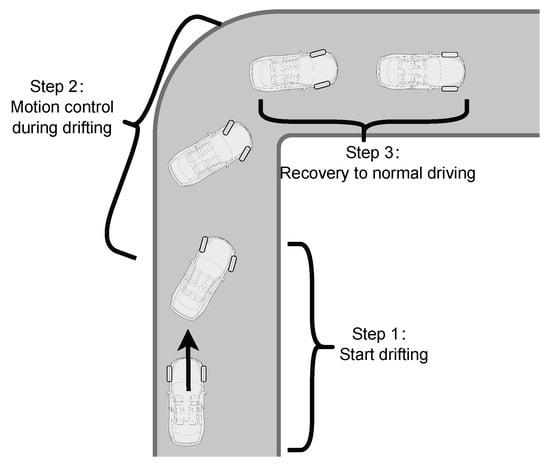 Step 2:
Motion control
during drifting

Step 3:
Recovery to normal driving

Step 1:
Start drifting