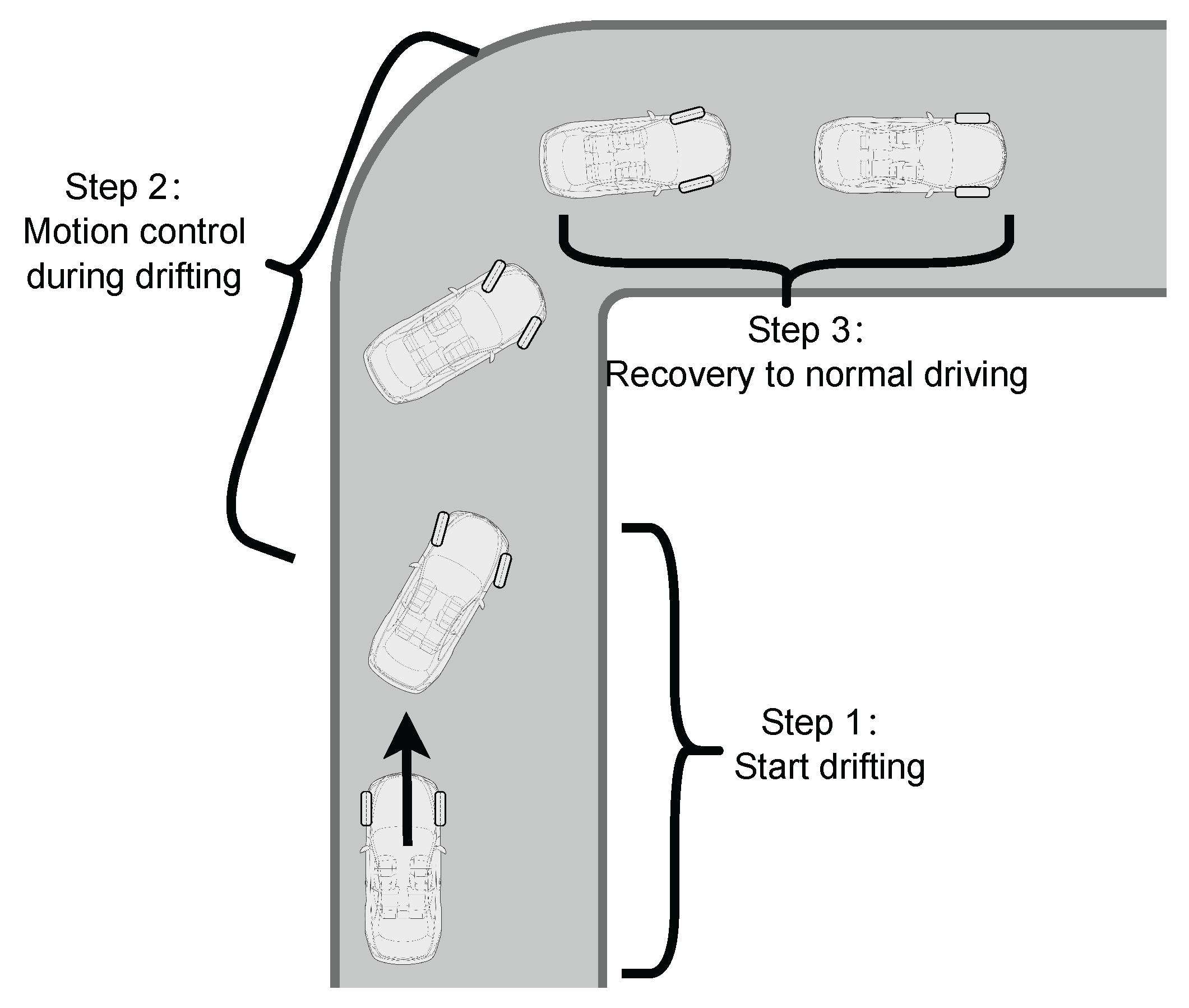 Step 2:
Motion control during drifting

Step 3:
Recovery to normal driving

Step 1:
Start drifting