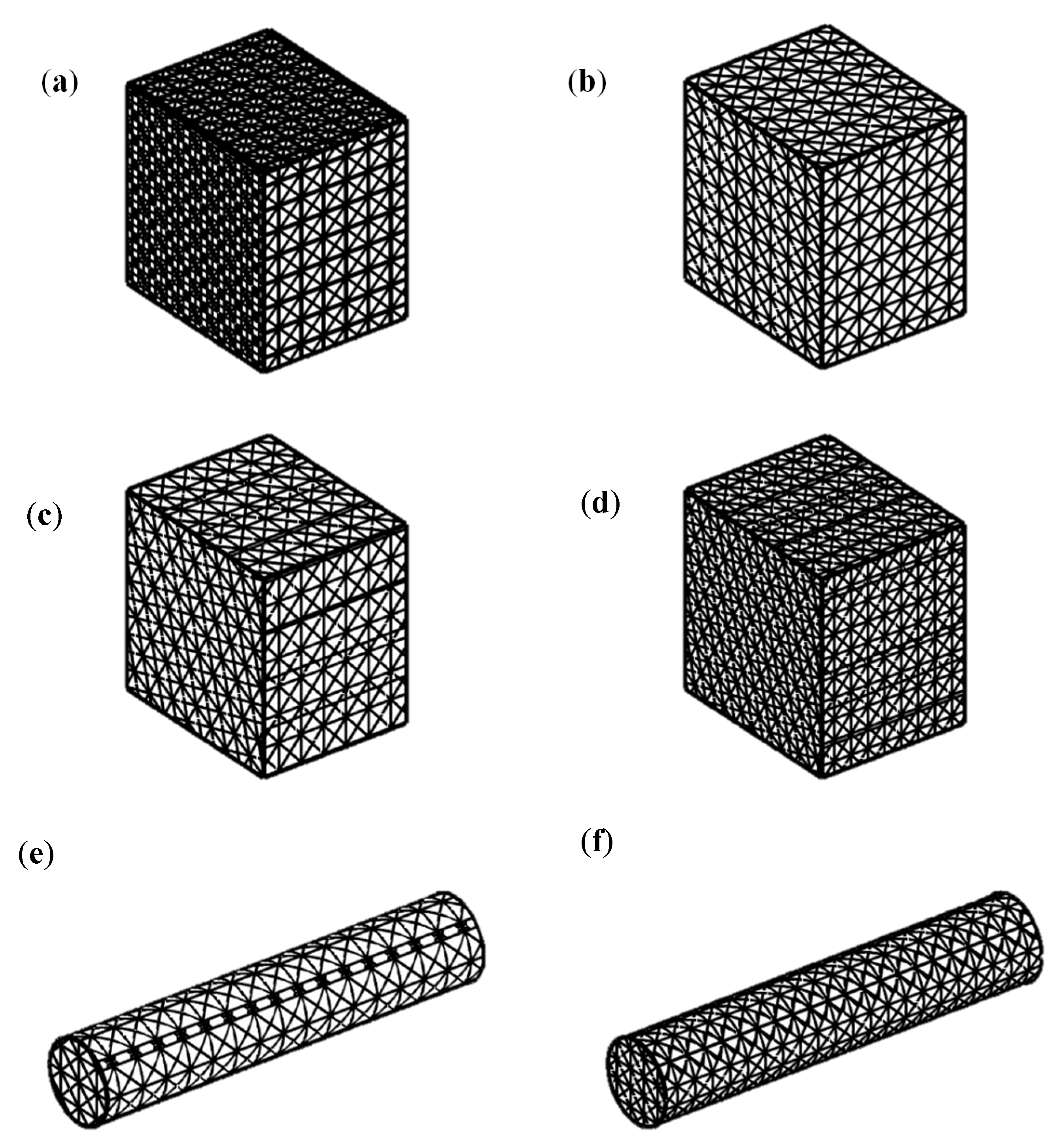 (a)

(b)

(c)

(d)

(e)

(f)