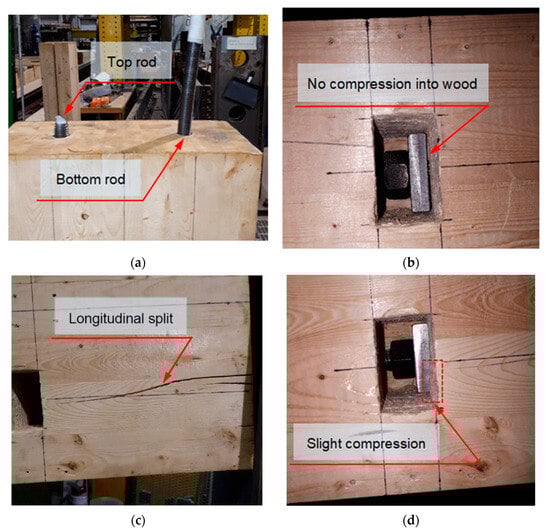 Top rod

Bottom rod

(a)

No compression into wood

(b)

Longitudinal split

(c)

Slight compression

(d)