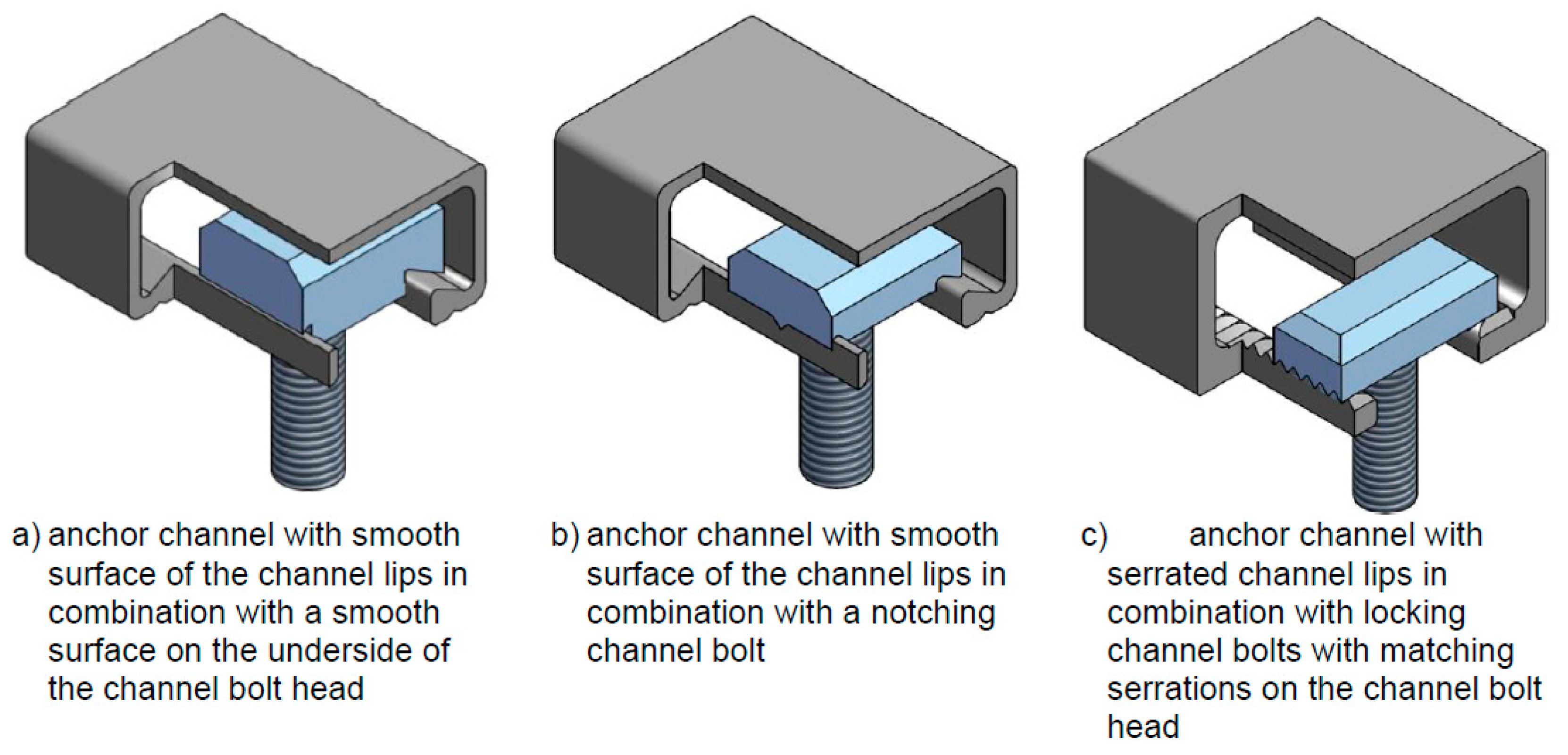 a) anchor channel with smooth surface of the channel lips in combination with a smooth surface on the underside of the channel bolt head

b) anchor channel with smooth surface of the channel lips in combination with a notching channel bolt

c) anchor channel with serrated channel lips in combination with locking channel bolts with matching serrations on the channel bolt head