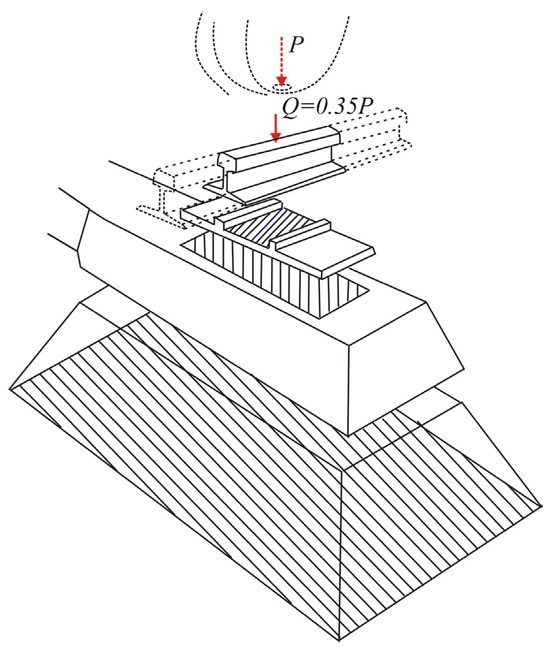 $P$

$Q=0.35P$