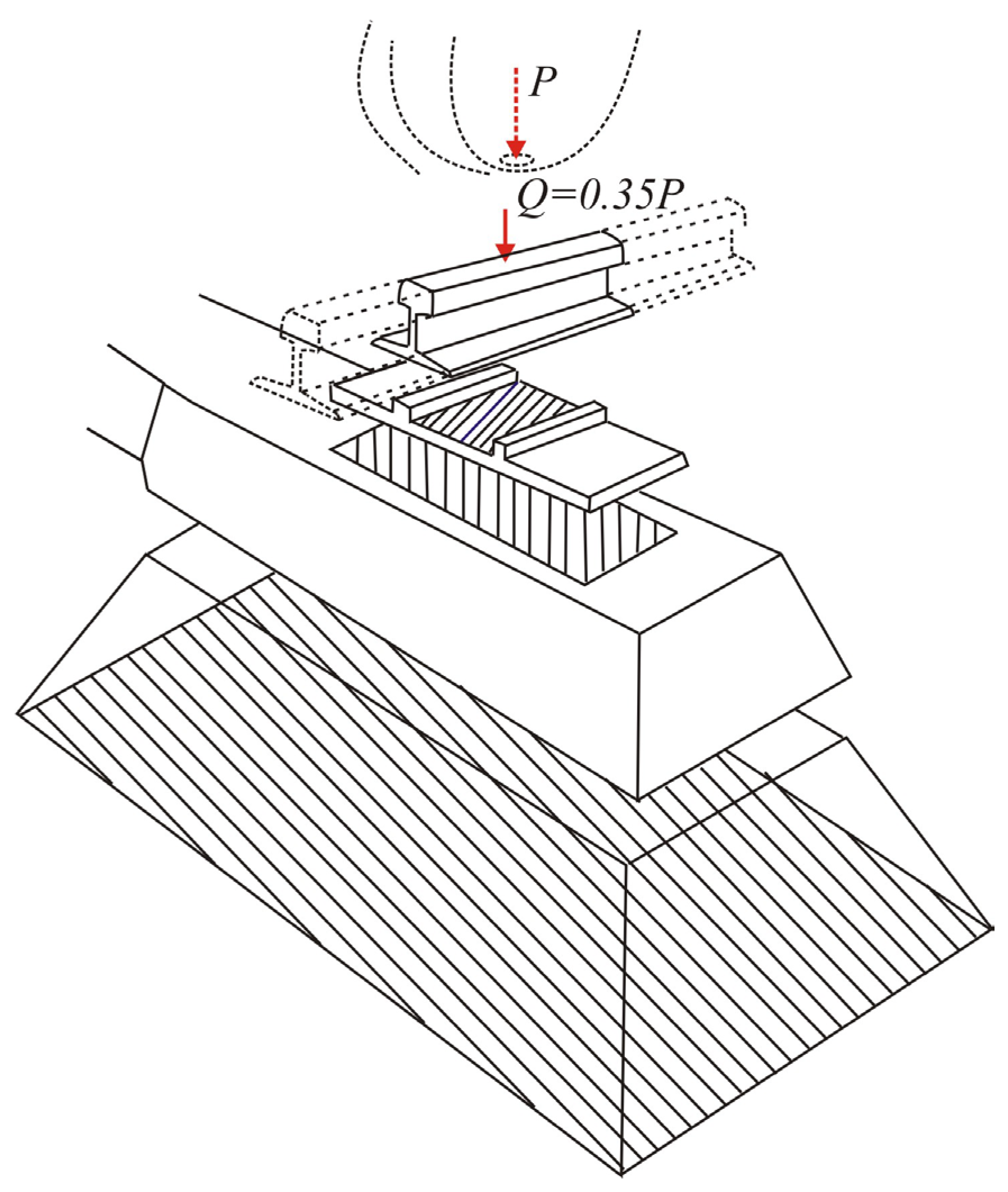 $P$

$Q=0.35P$