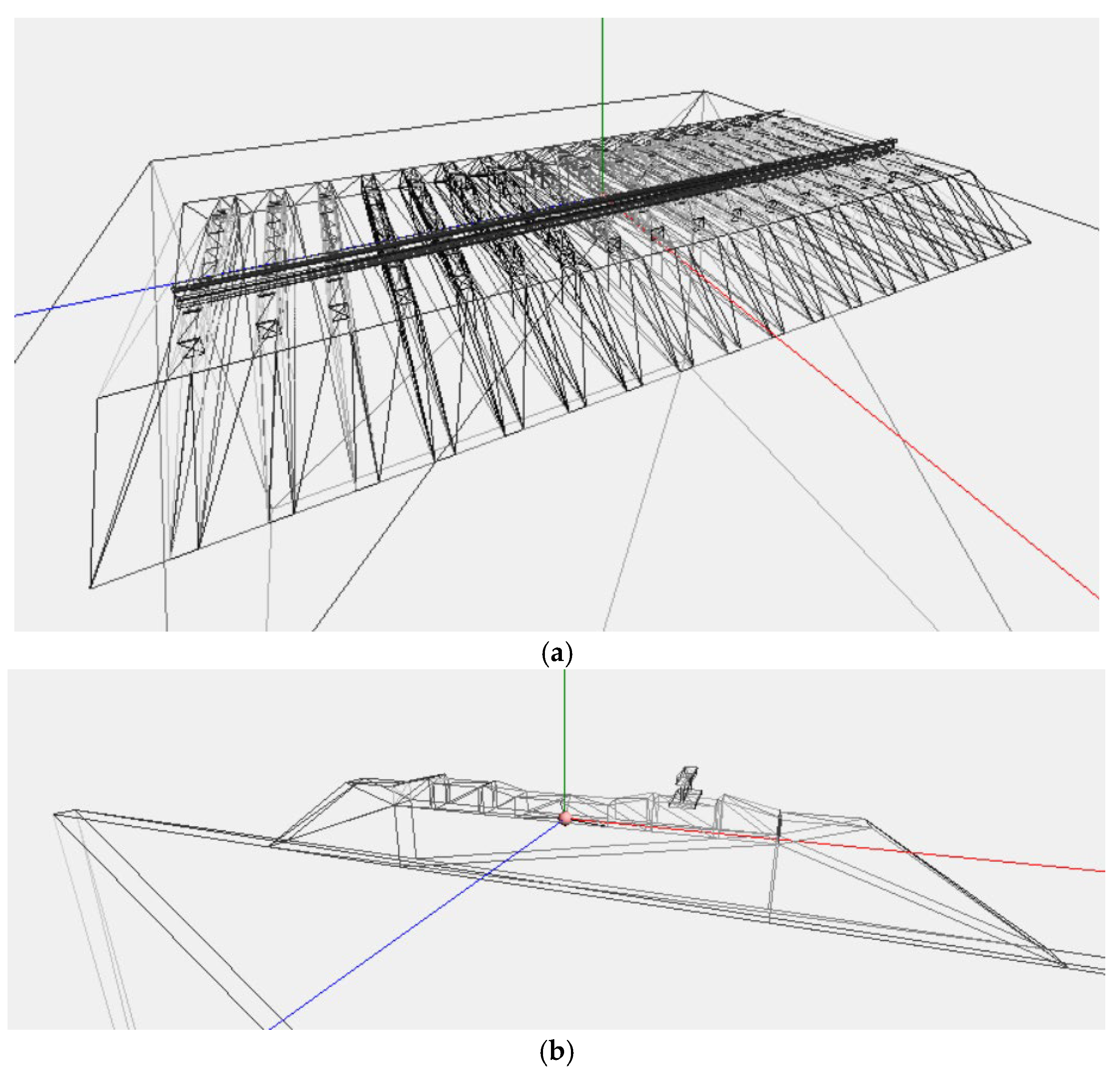 (a)

(b)