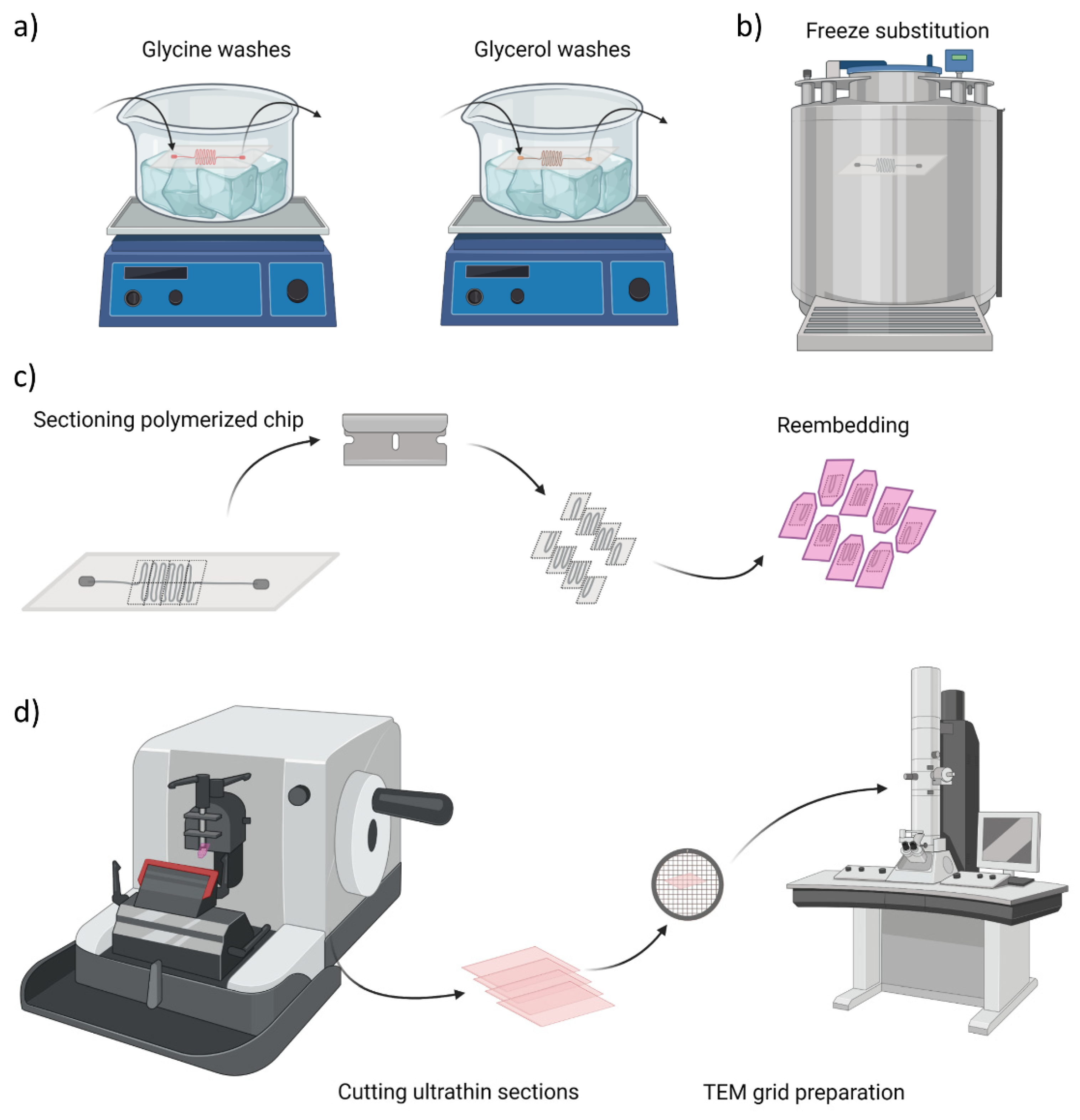 a)

Glycine washes

Glycerol washes

b)

Freeze substitution

c)

Sectioning polymerized chip

Reembedding

d)

Cutting ultrathin sections

TEM grid preparation