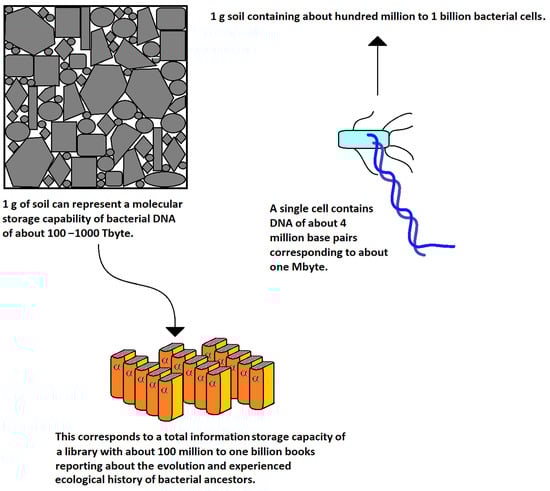 1 g soil containing about hundred million to 1 billion bacterial cells.

1 g of soil can represent a molecular storage capability of bacterial DNA of about 100 –1000 Tbyte.

A single cell contains DNA of about 4 million base pairs corresponding to about one Mbyte.

α α α α α α α α α α α α α α α

This corresponds to a total information storage capacity of a library with about 100 million to one billion books reporting about the evolution and experienced ecological history of bacterial ancestors.