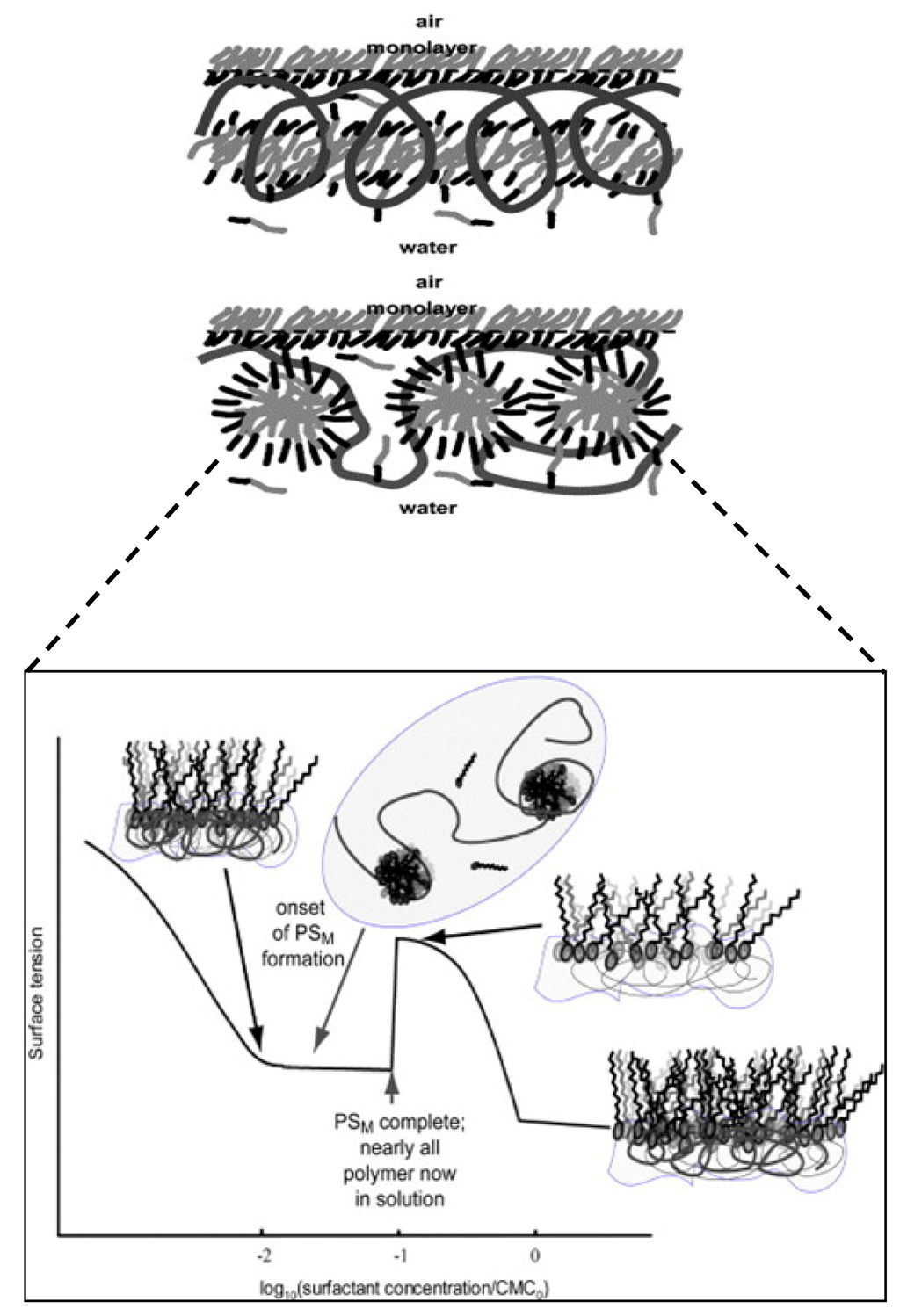 air
monolayer
water

air
monolayer
water

Surface tension

onset of $PS_M$ formation

$PS_M$ complete; nearly all polymer now in solution

-2
-1
0

$\log_{10}$(surfactant concentration/$CMC_0$)