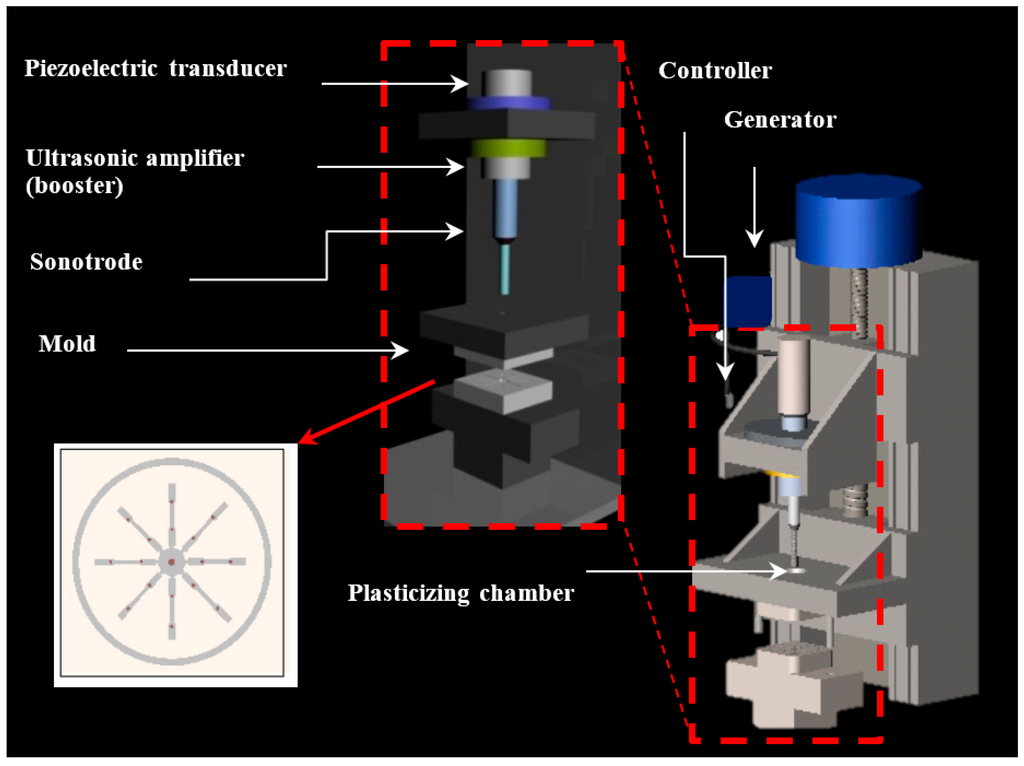 Piezoelectric transducer

Ultrasonic amplifier (booster)

Sonotrode

Mold

Controller

Generator

Plasticizing chamber