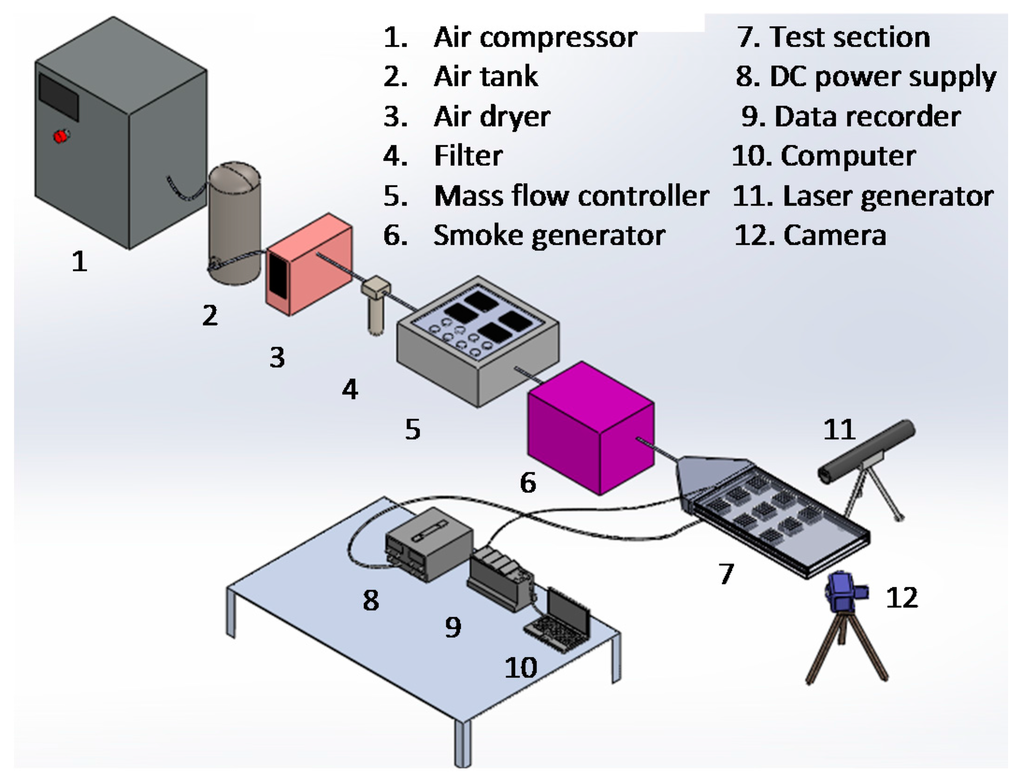 1. Air compressor
2. Air tank
3. Air dryer
4. Filter
5. Mass flow controller
6. Smoke generator

7. Test section
8. DC power supply
9. Data recorder
10. Computer
11. Laser generator
12. Camera

1

2

3

4

5

6

11

7

12

8

9

10