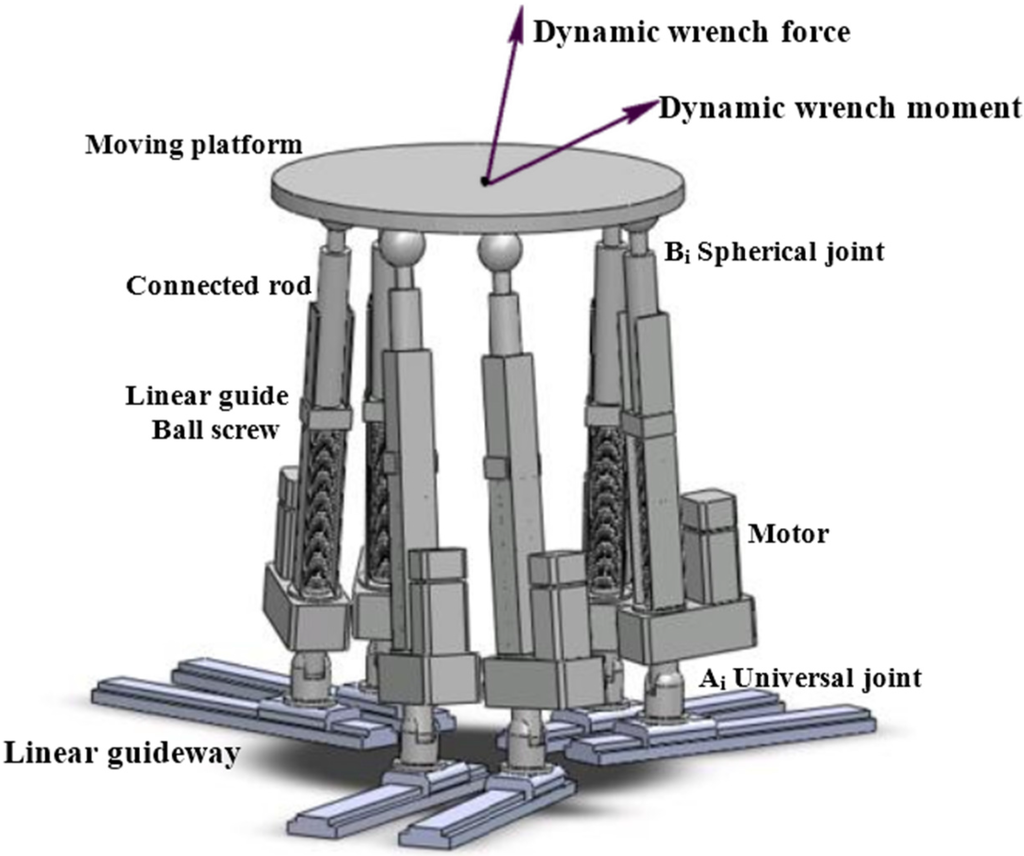 Dynamic wrench force

Dynamic wrench moment

Moving platform

$B_i$ Spherical joint

Connected rod

Linear guide
Ball screw

Motor

$A_i$ Universal joint

Linear guideway