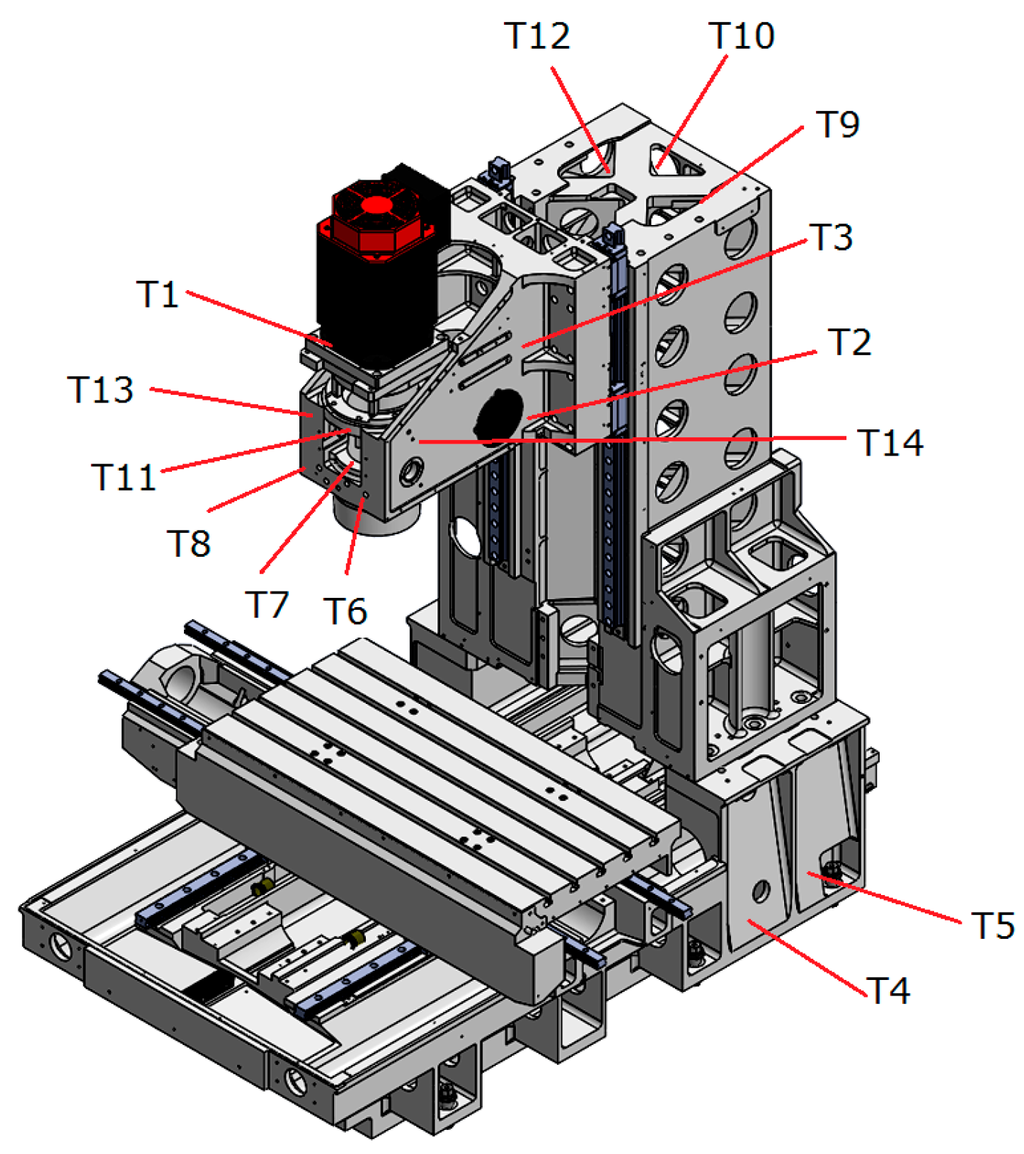 T12
T10
T9
T3
T1
T2
T13
T14
T11
T8
T7
T6
T5
T4