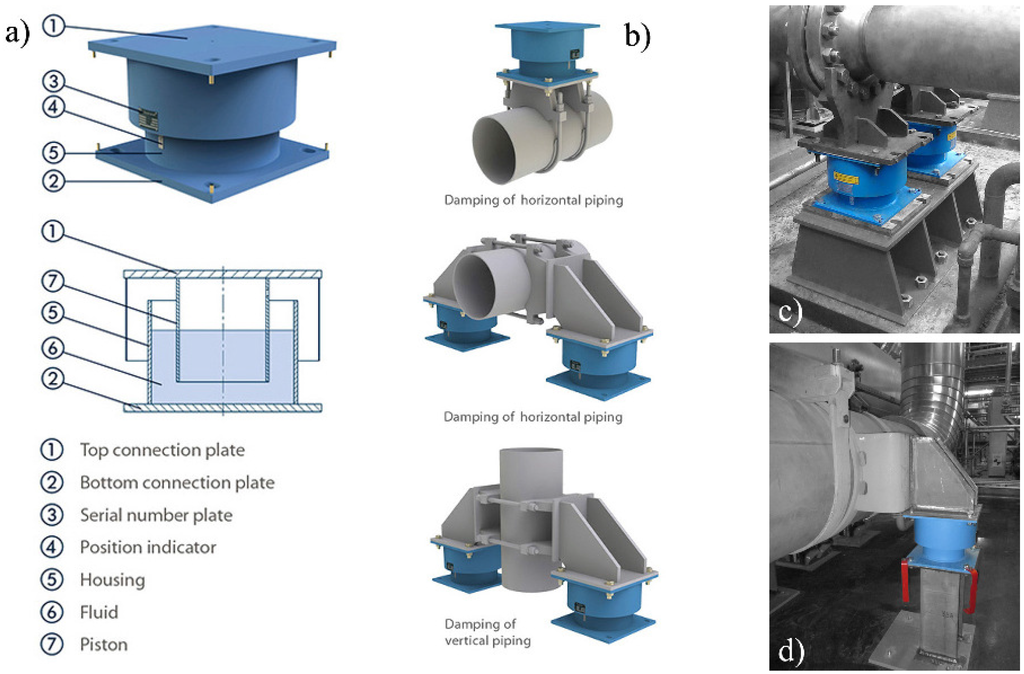 a)

①
③
④
⑤
②

①
⑦
⑤
⑥
②

① Top connection plate
② Bottom connection plate
③ Serial number plate
④ Position indicator
⑤ Housing
⑥ Fluid
⑦ Piston

b)

Damping of horizontal piping

Damping of horizontal piping

Damping of vertical piping

c)

d)