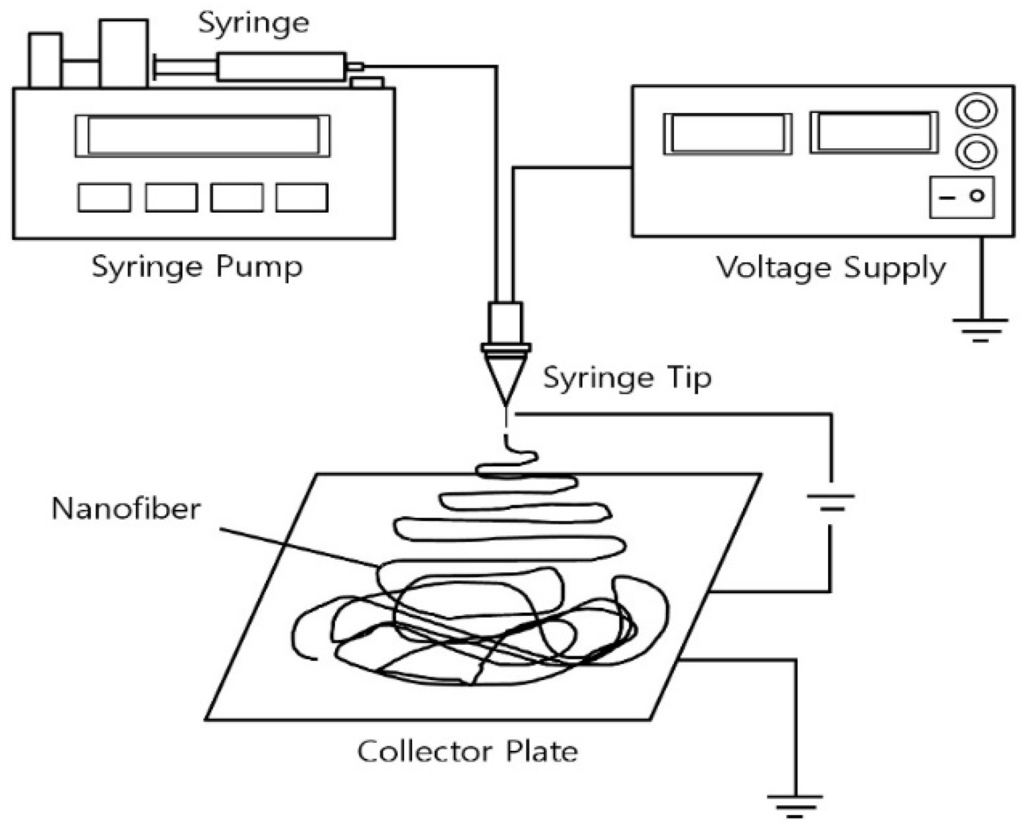 Syringe

Syringe Pump

Voltage Supply

Syringe Tip

Nanofiber

Collector Plate